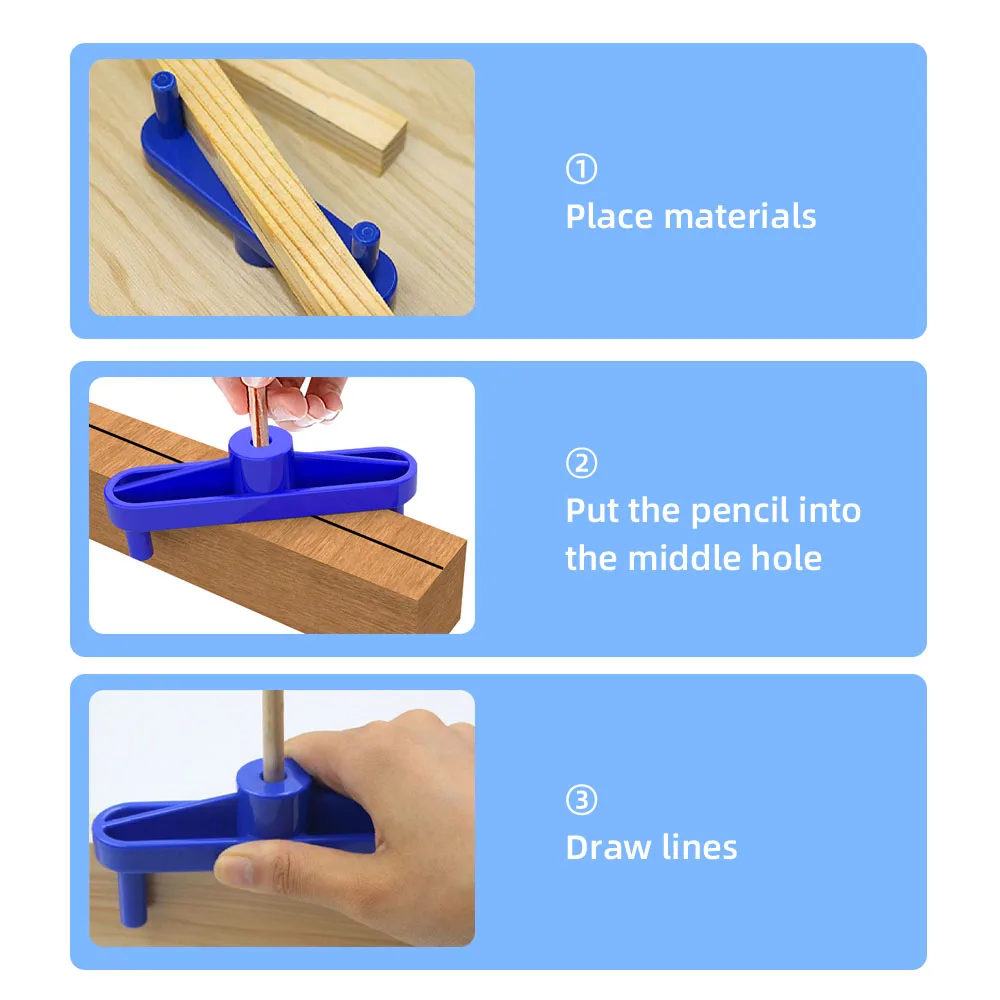 ①
Place materials

②
Put the pencil into the middle hole

③
Draw lines