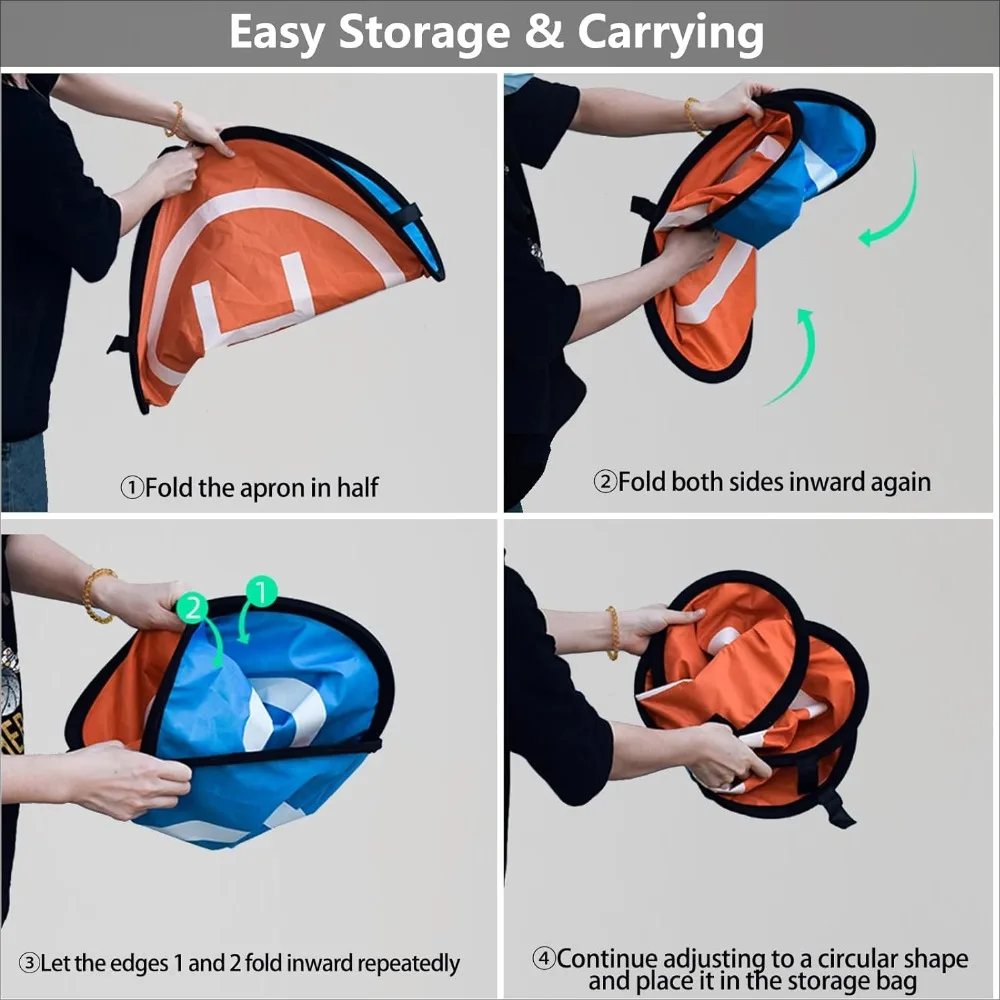 Easy Storage & Carrying

①Fold the apron in half

②Fold both sides inward again

2 1

③Let the edges 1 and 2 fold inward repeatedly

④Continue adjusting to a circular shape and place it in the storage bag