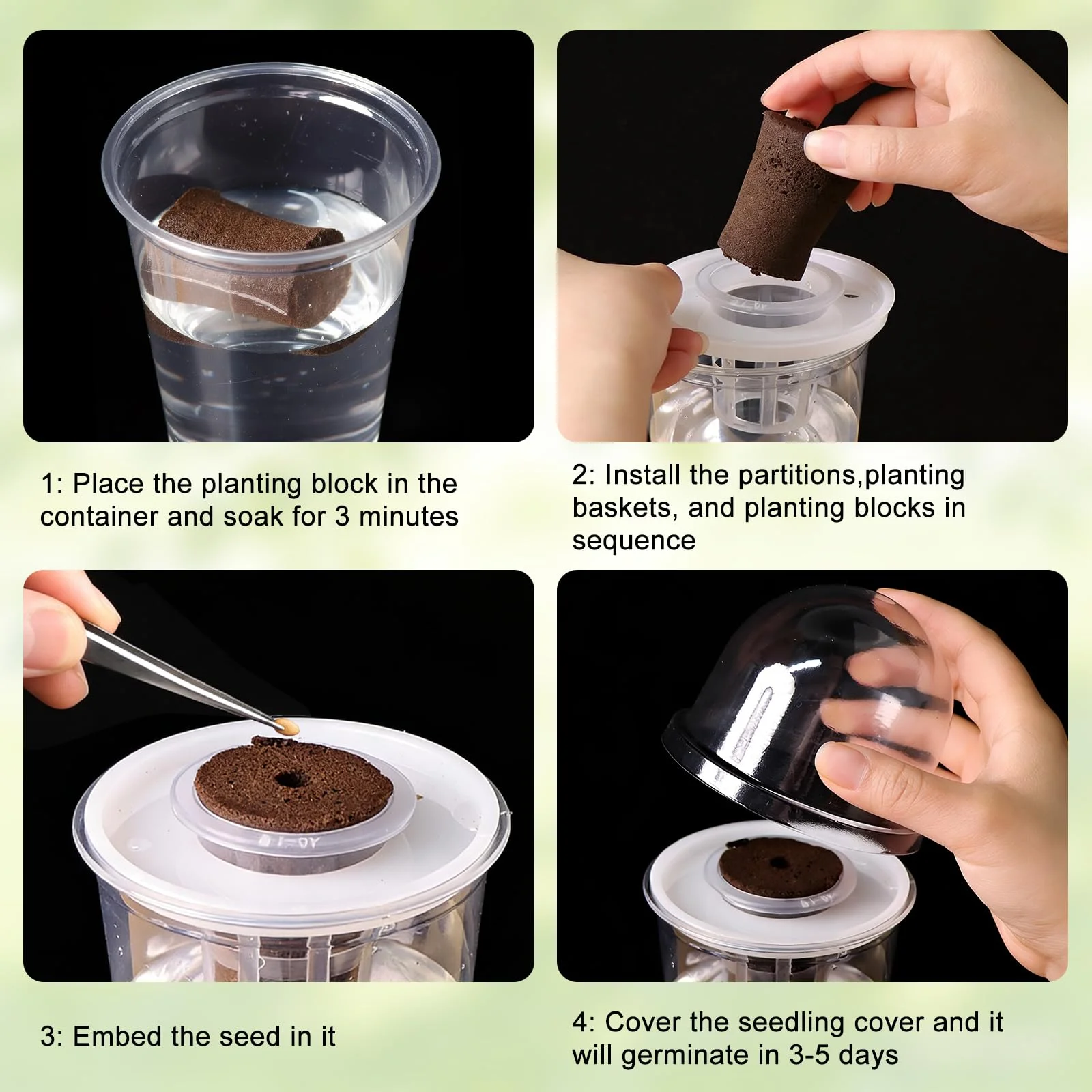 1: Place the planting block in the container and soak for 3 minutes

2: Install the partitions,planting baskets, and planting blocks in sequence

3: Embed the seed in it

4: Cover the seedling cover and it will germinate in 3-5 days