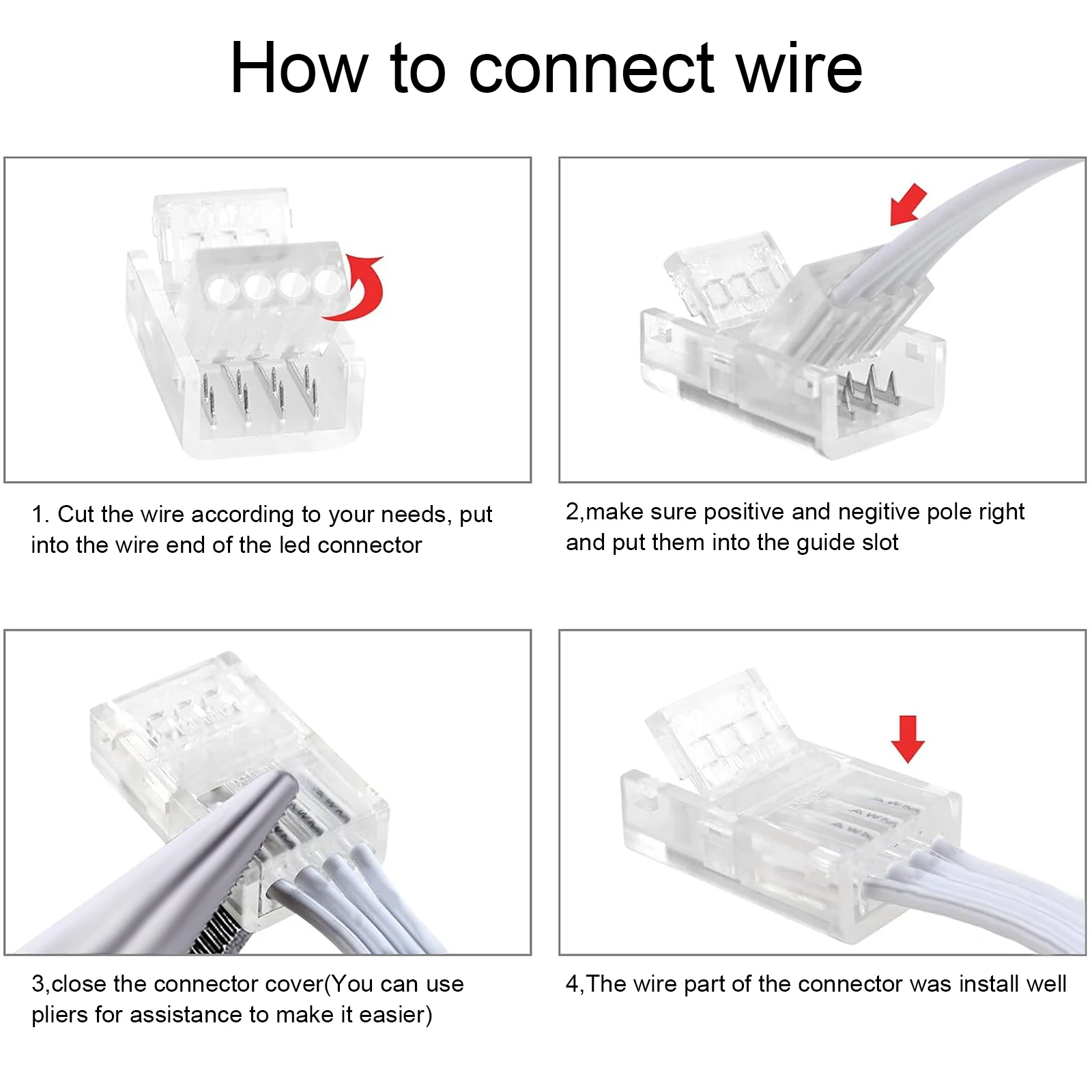 How to connect wire

1. Cut the wire according to your needs, put into the wire end of the led connector

2,make sure positive and negitive pole right and put them into the guide slot

3,close the connector cover(You can use pliers for assistance to make it easier)

4,The wire part of the connector was install well