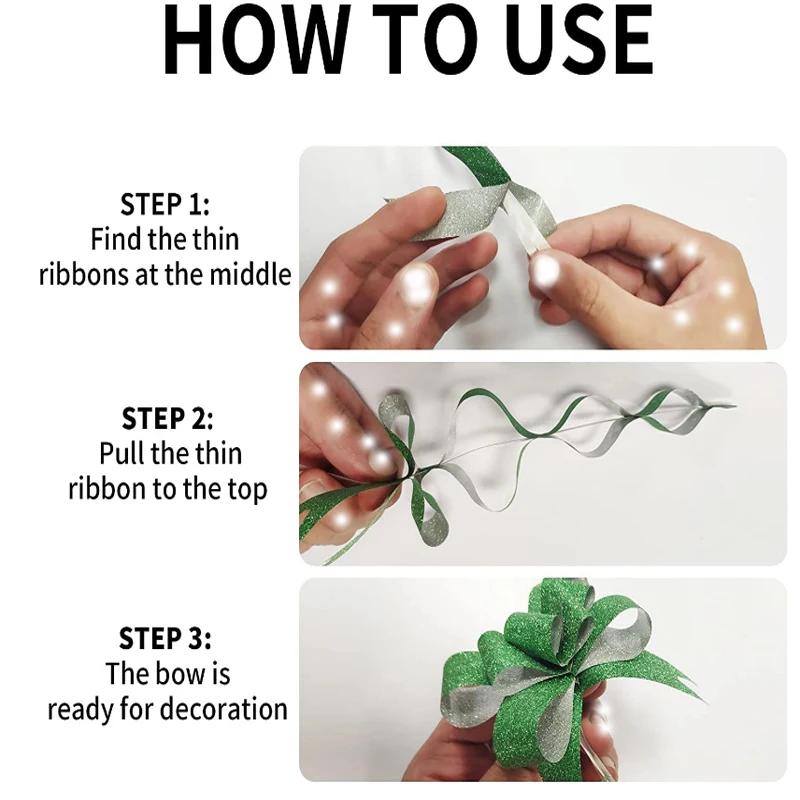 HOW TO USE

STEP 1:
Find the thin ribbons at the middle

STEP 2:
Pull the thin ribbon to the top

STEP 3:
The bow is ready for decoration