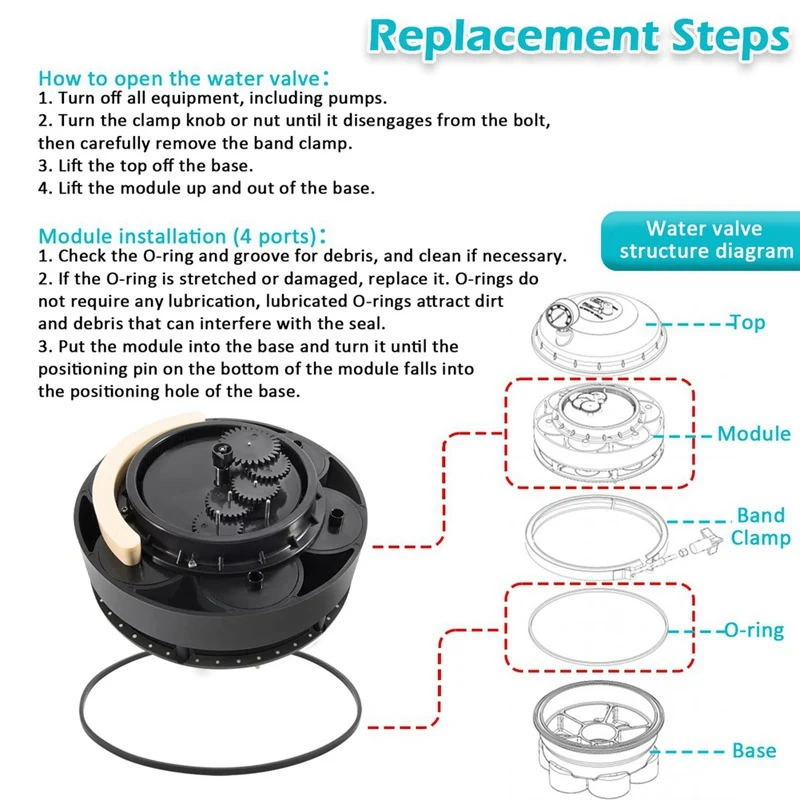 Replacement Steps

How to open the water valve：
1. Turn off all equipment, including pumps.
2. Turn the clamp knob or nut until it disengages from the bolt, then carefully remove the band clamp.
3. Lift the top off the base.
4. Lift the module up and out of the base.

Module installation (4 ports)：
1. Check the O-ring and groove for debris, and clean if necessary.
2. If the O-ring is stretched or damaged, replace it. O-rings do not require any lubrication, lubricated O-rings attract dirt and debris that can interfere with the seal.
3. Put the module into the base and turn it until the positioning pin on the bottom of the module falls into the positioning hole of the base.

Water valve structure diagram

Top

Module

Band Clamp

O-ring

Base