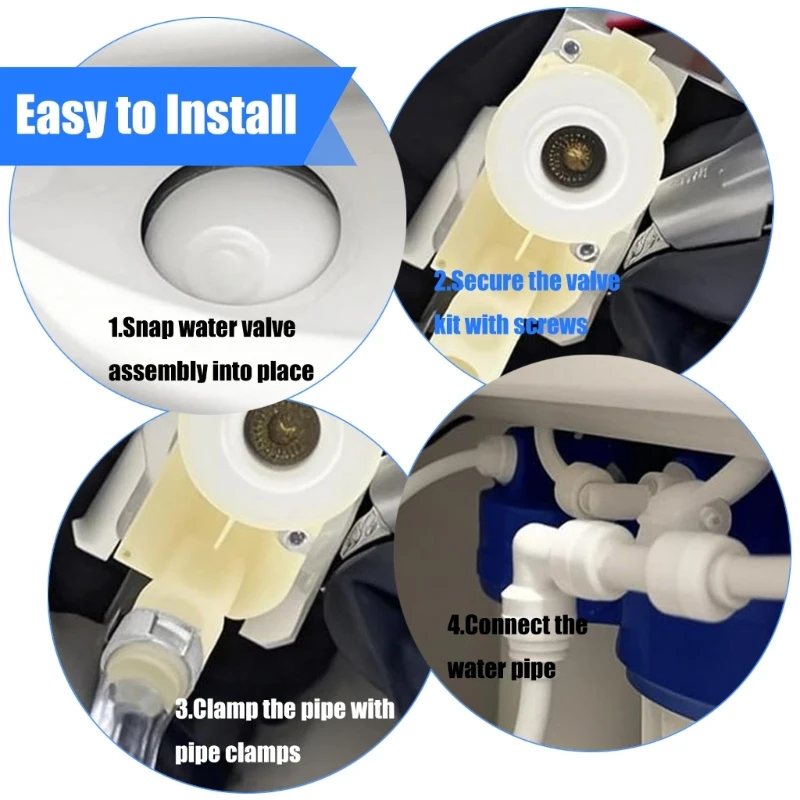 Easy to Install

1.Snap water valve assembly into place

2.Secure the valve kit with screws

3.Clamp the pipe with pipe clamps

4.Connect the water pipe