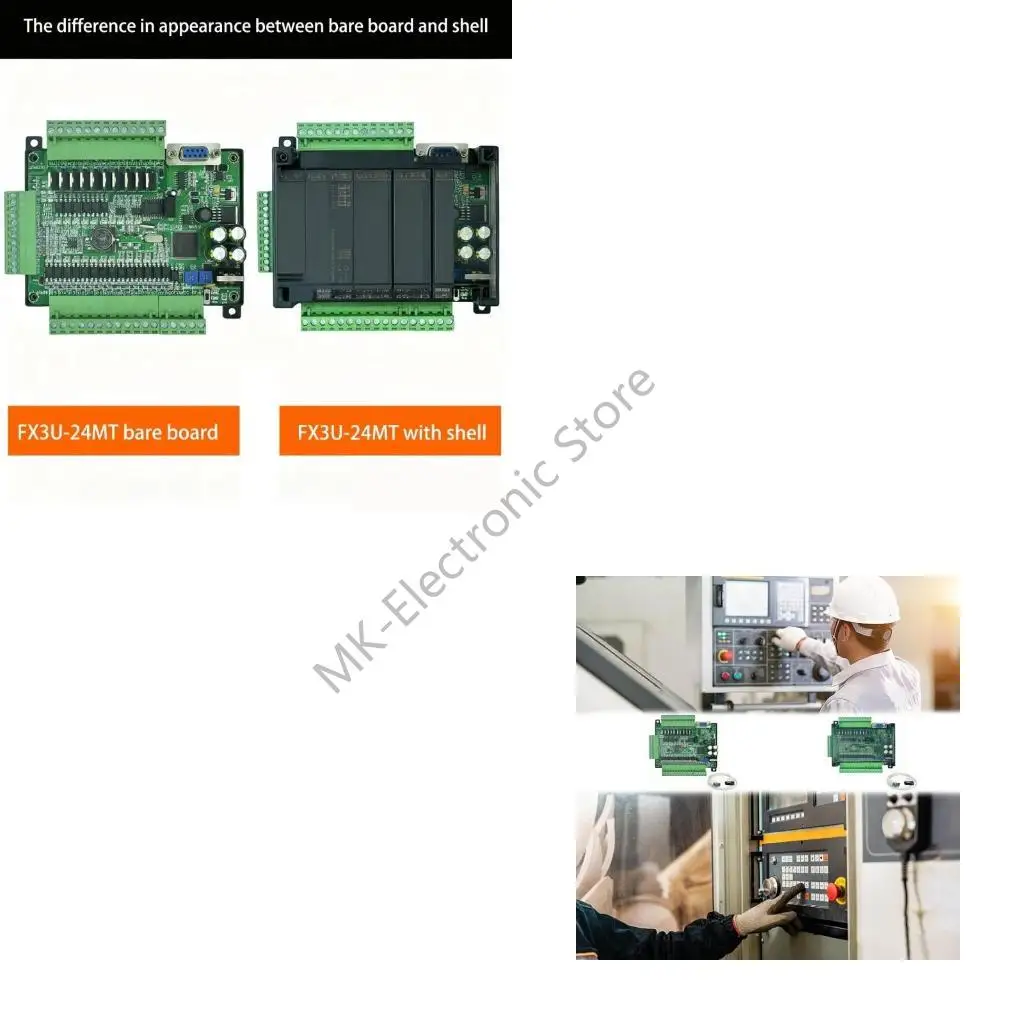 The difference in appearance between bare board and shell

FX3U-24MT bare board

FX3U-24MT with shell

MK-Electronic Store