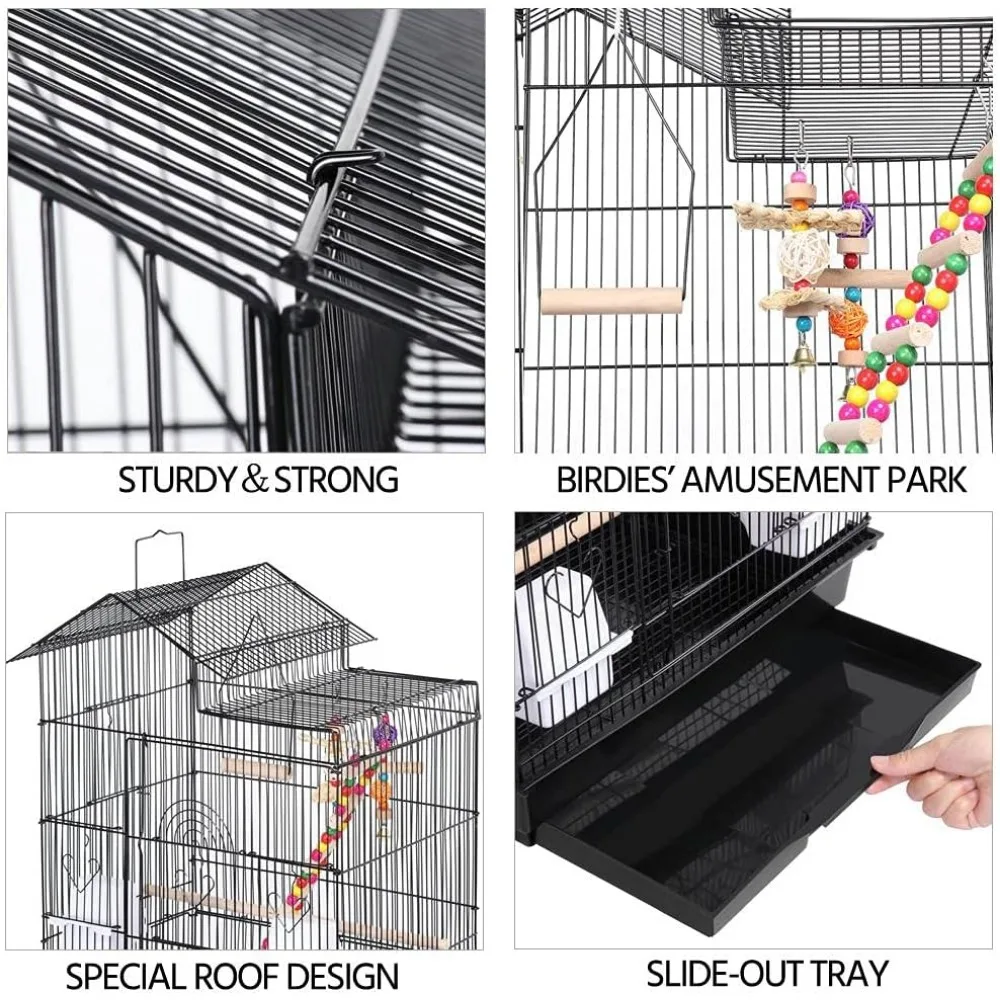 STURDY & STRONG

BIRDIES' AMUSEMENT PARK

SPECIAL ROOF DESIGN

SLIDE-OUT TRAY