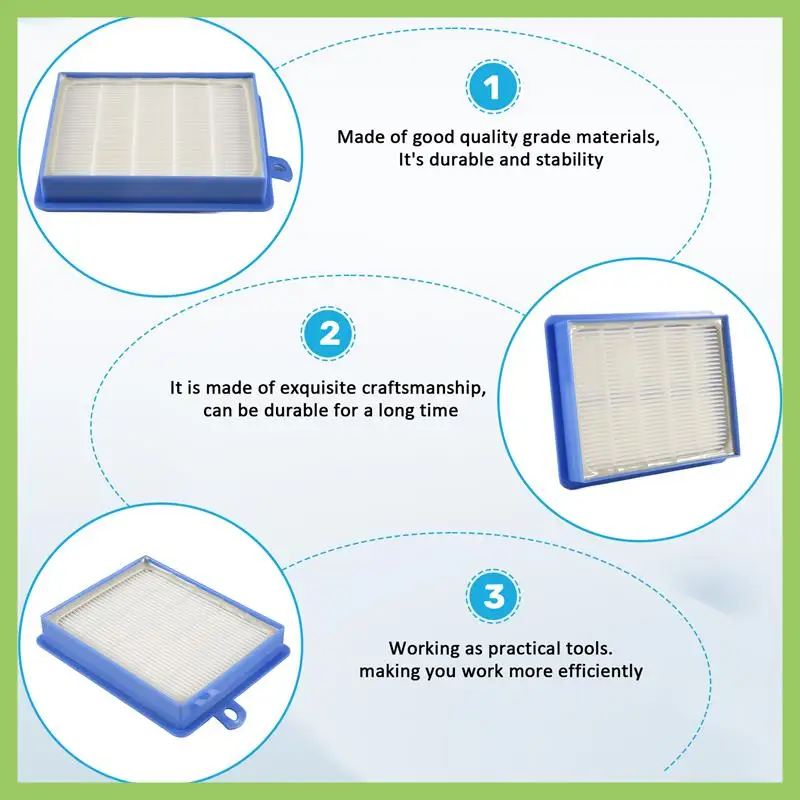 1

Made of good quality grade materials, It's durable and stability

2

It is made of exquisite craftsmanship, can be durable for a long time

3

Working as practical tools. making you work more efficiently