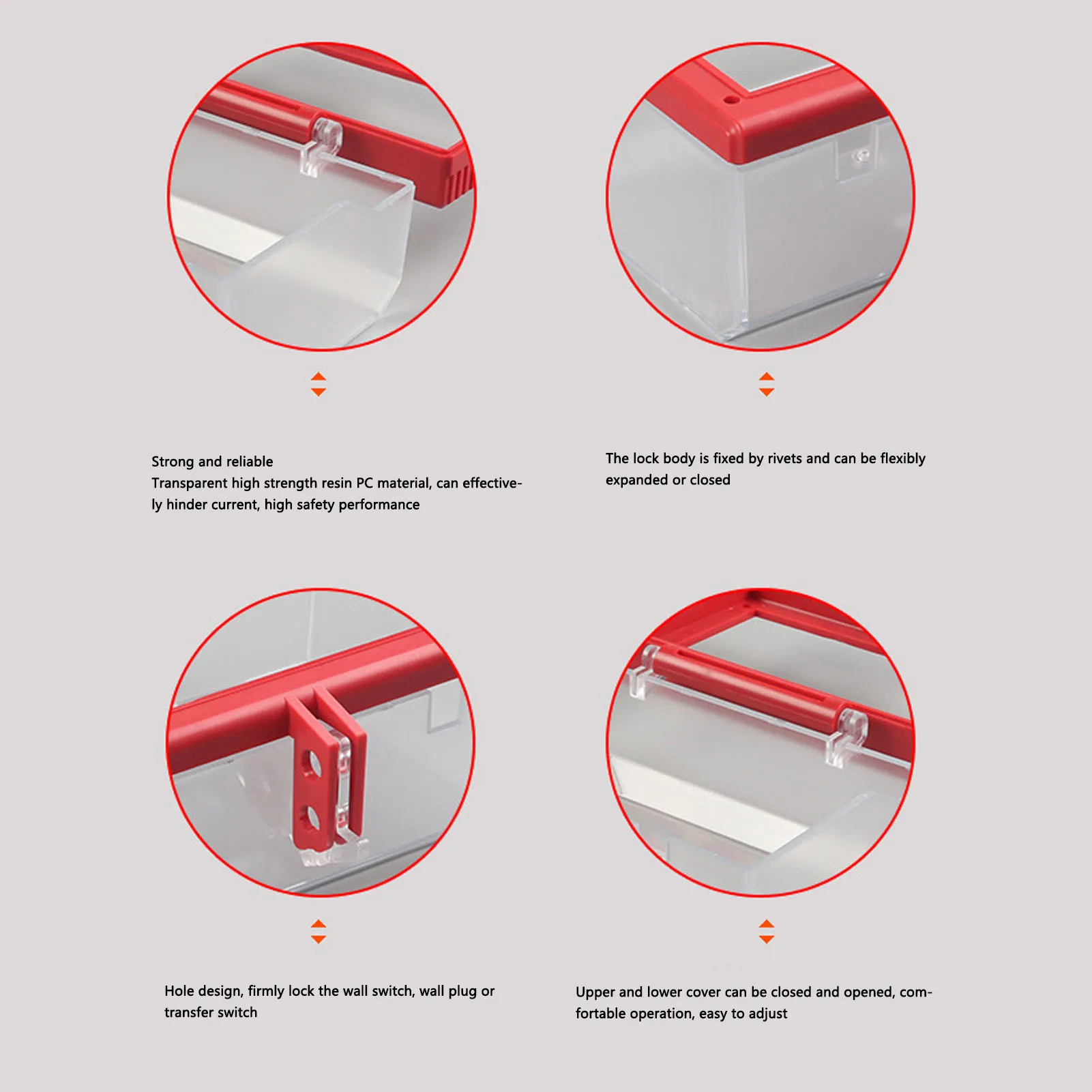 Strong and reliable
Transparent high strength resin PC material, can effectively hinder current, high safety performance

The lock body is fixed by rivets and can be flexibly expanded or closed

Hole design, firmly lock the wall switch, wall plug or transfer switch

Upper and lower cover can be closed and opened, comfortable operation, easy to adjust