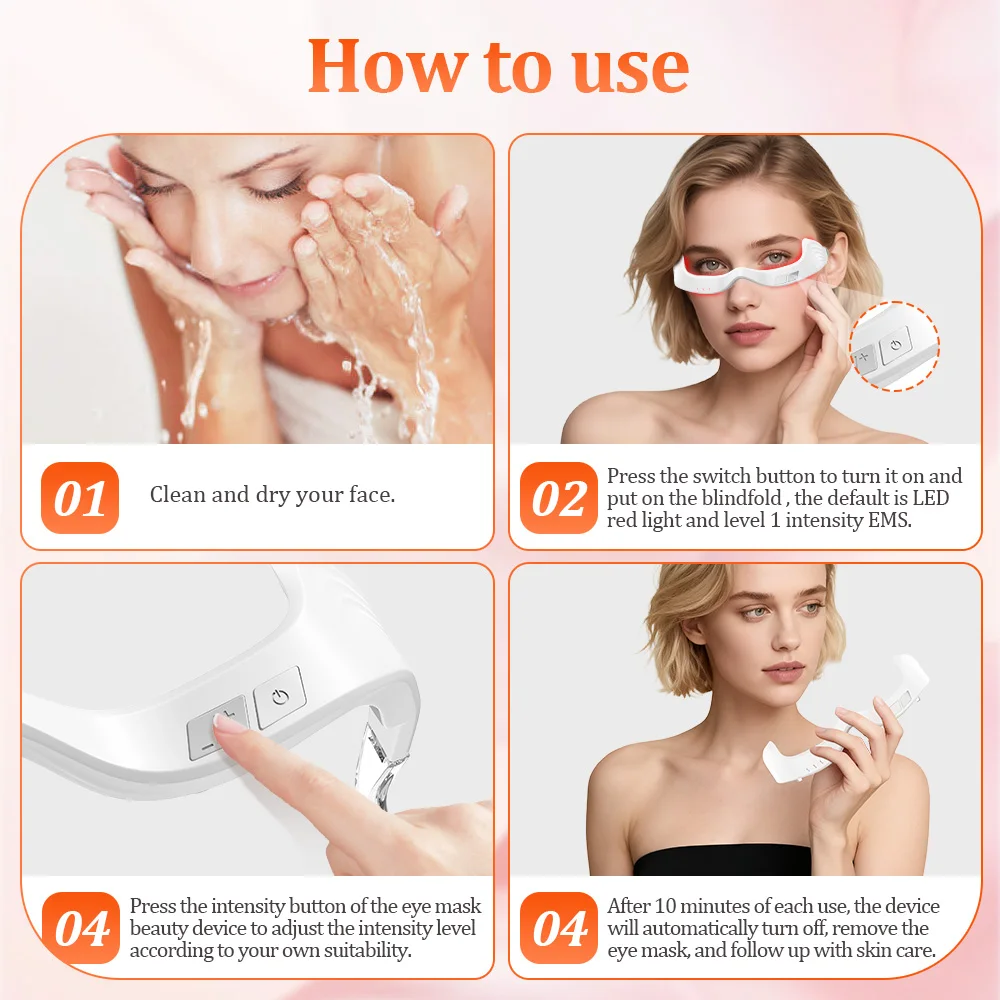 How to use

01 Clean and dry your face.

02 Press the switch button to turn it on and put on the blindfold , the default is LED red light and level 1 intensity EMS.

04 Press the intensity button of the eye mask beauty device to adjust the intensity level according to your own suitability.

04 After 10 minutes of each use, the device will automatically turn off, remove the eye mask, and follow up with skin care.