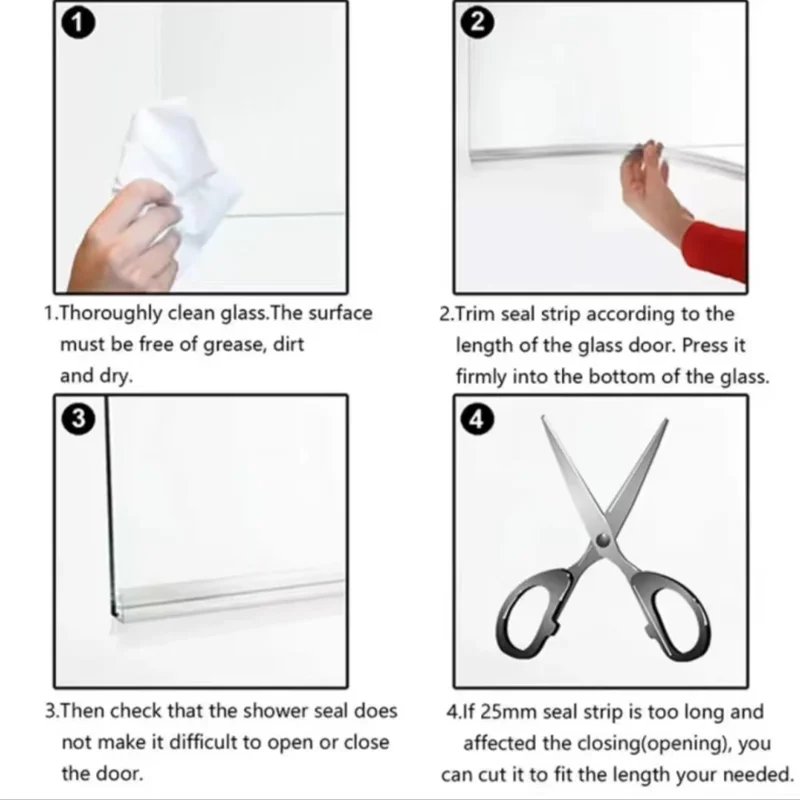 1

1.Thoroughly clean glass.The surface must be free of grease, dirt and dry.

2

2.Trim seal strip according to the length of the glass door. Press it firmly into the bottom of the glass.

3

3.Then check that the shower seal does not make it difficult to open or close the door.

4

4.If 25mm seal strip is too long and affected the closing(opening), you can cut it to fit the length your needed.