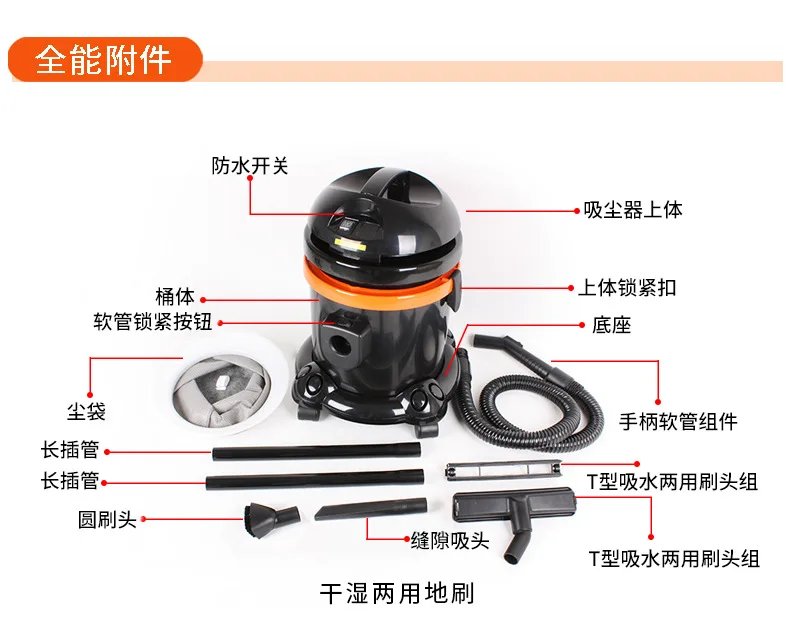 全能附件

防水开关

吸尘器上体

桶体

上体锁紧扣

软管锁紧按钮

底座

尘袋

手柄软管组件

长插管

长插管

T型吸水两用刷头组

圆刷头

缝隙吸头

T型吸水两用刷头组

干湿两用地刷