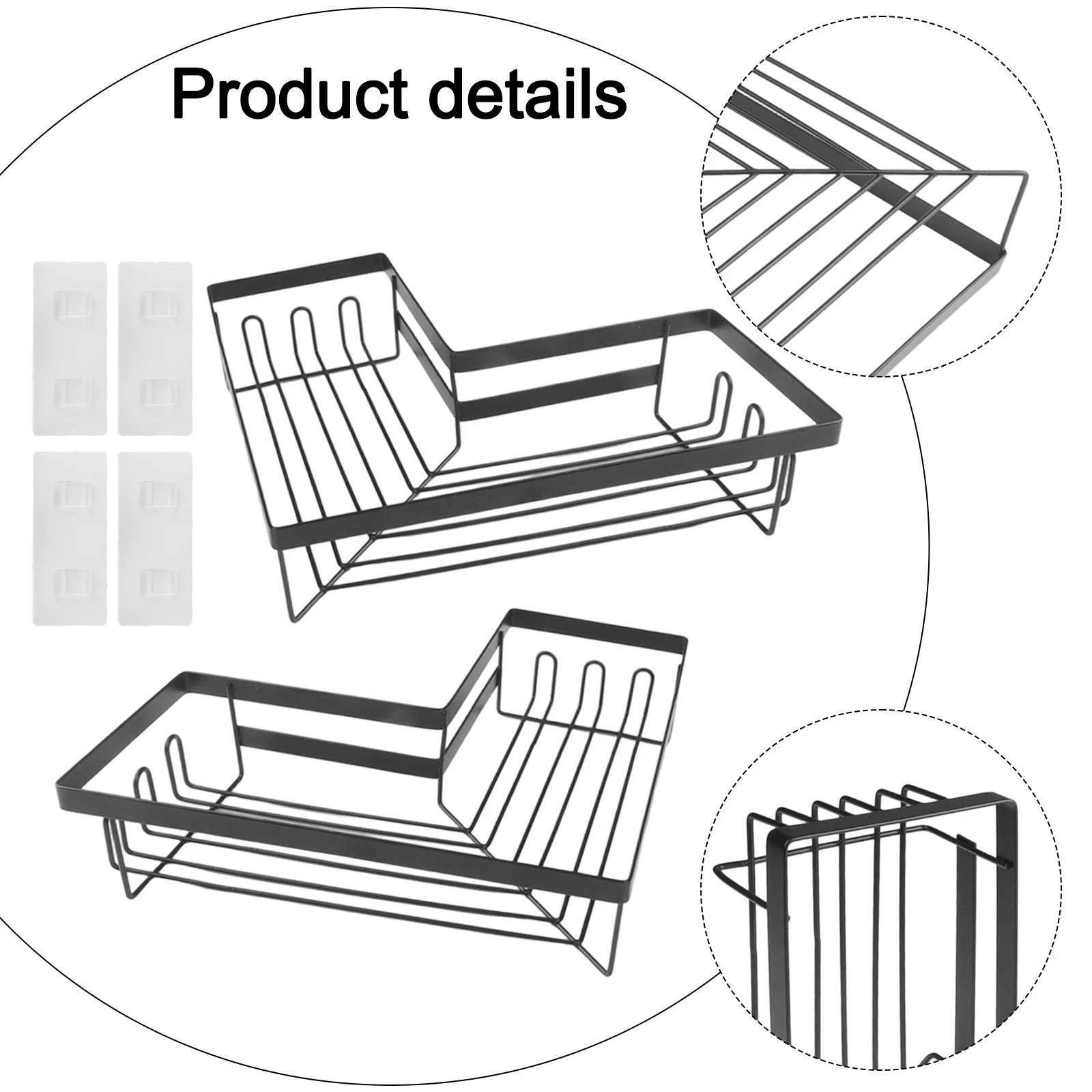 Product details