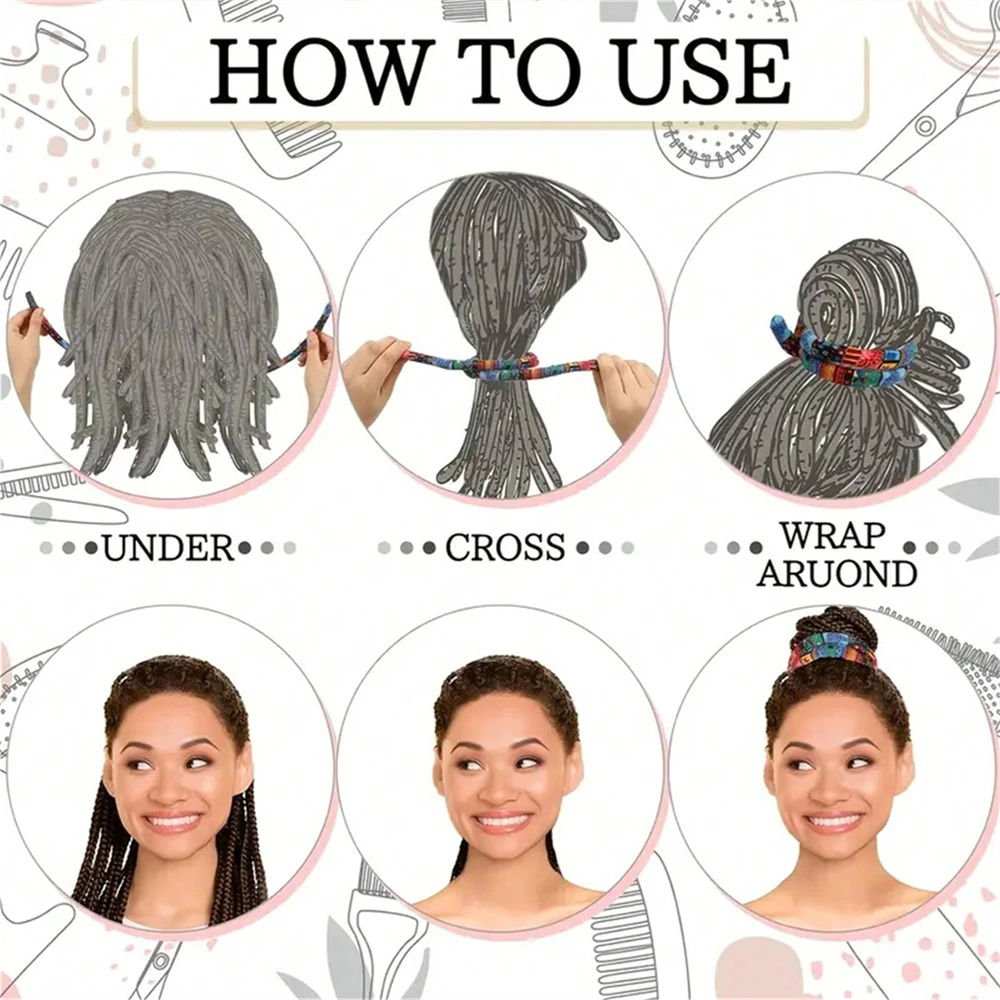 HOW TO USE

UNDER

CROSS

WRAP ARUOND