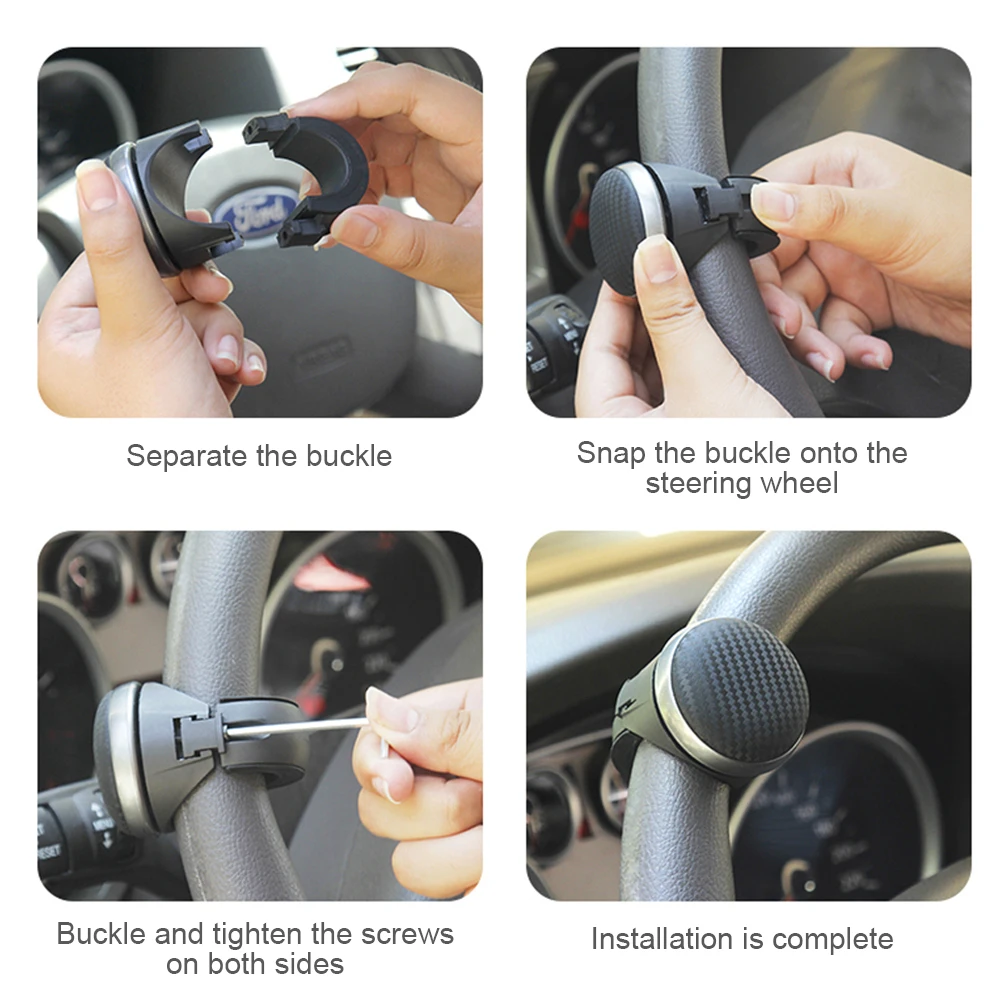 Ford

Separate the buckle

Snap the buckle onto the steering wheel

Buckle and tighten the screws on both sides

Installation is complete