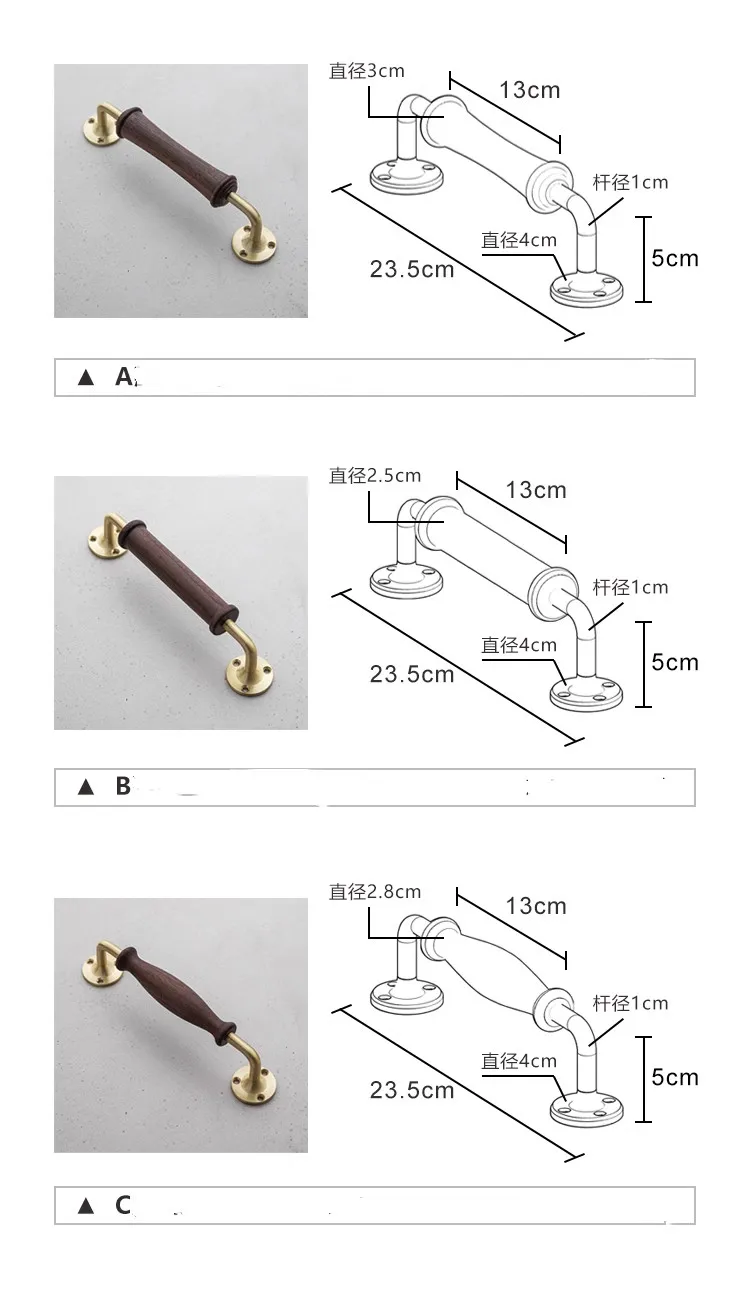 直径3cm
13cm
杆径1cm
直径4cm
5cm
23.5cm

▲ A

直径2.5cm
13cm
杆径1cm
直径4cm
5cm
23.5cm

▲ B

直径2.8cm
13cm
杆径1cm
直径4cm
5cm
23.5cm

▲ C