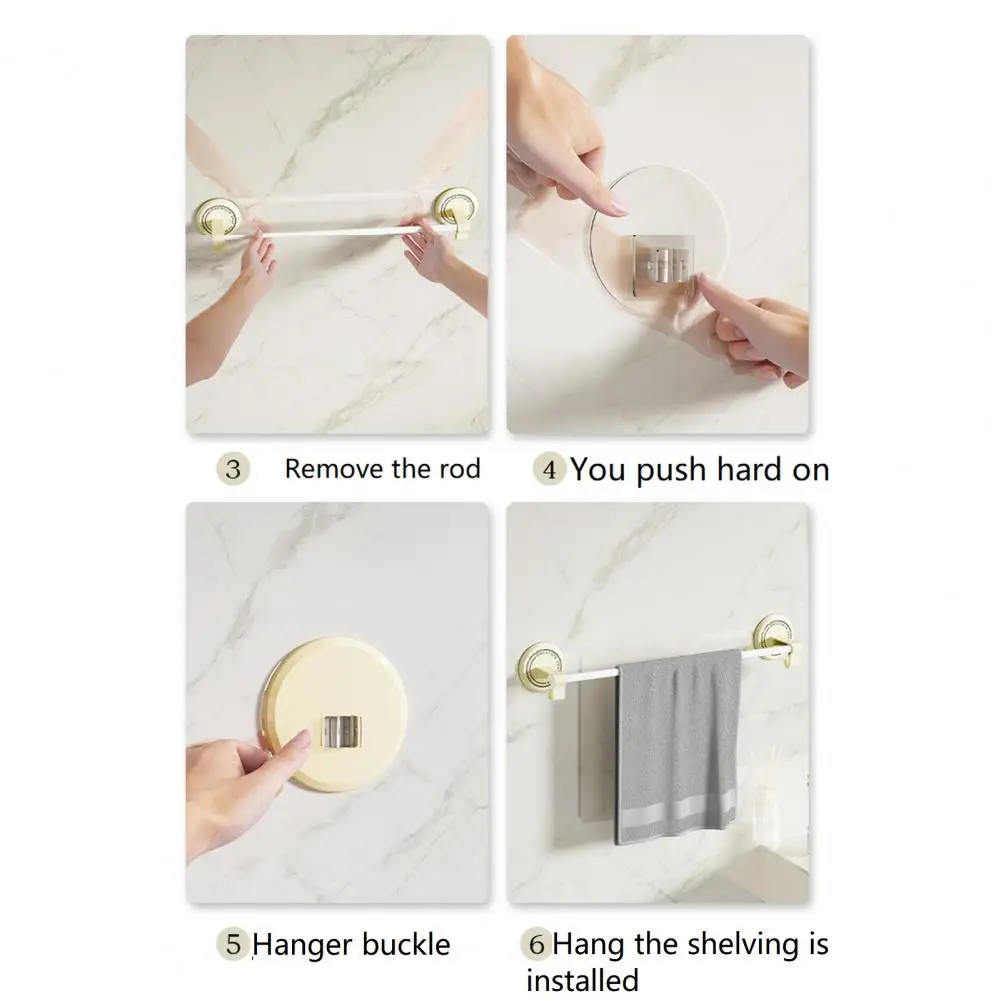 3 Remove the rod

4 You push hard on

5 Hanger buckle

6 Hang the shelving is installed