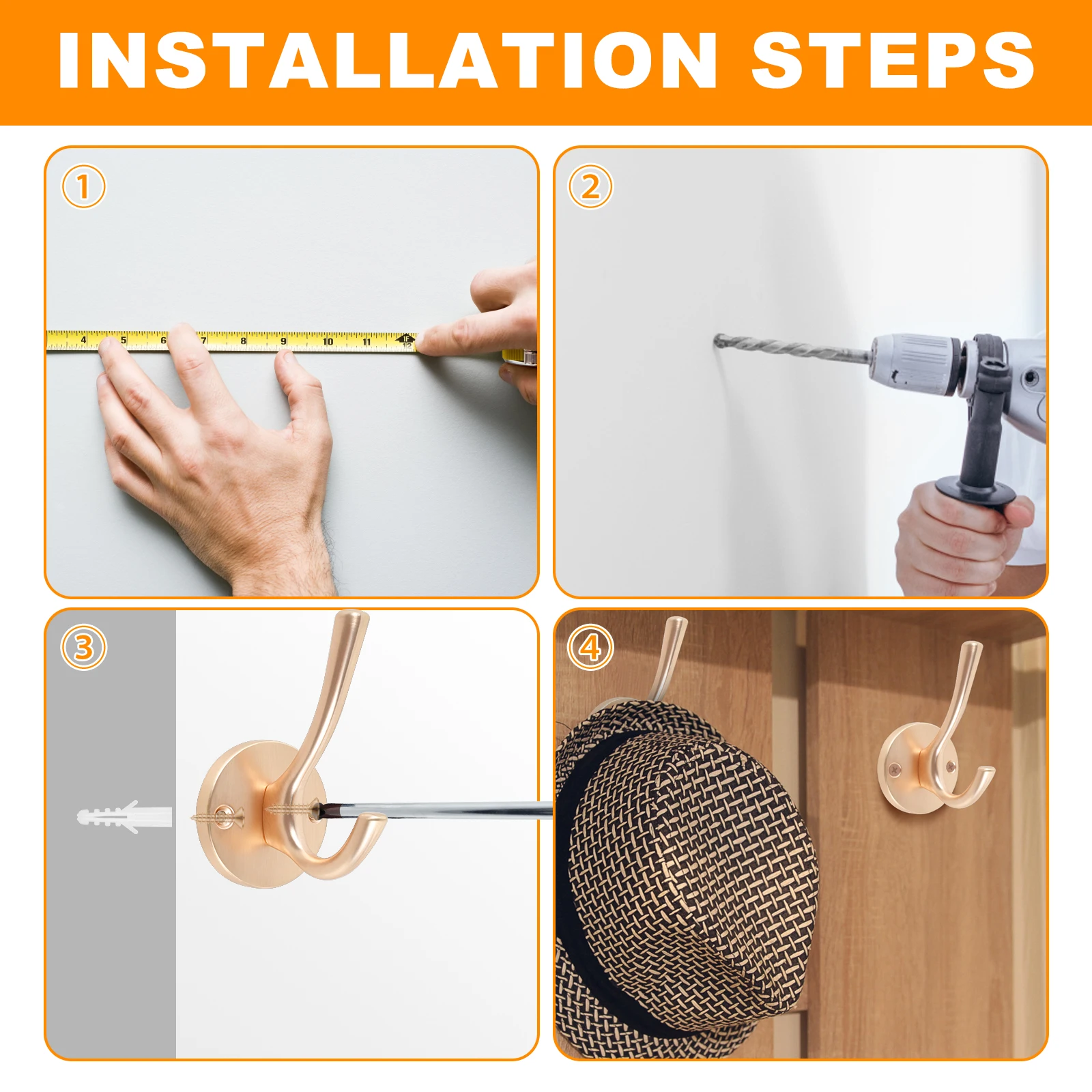 INSTALLATION STEPS

①

4 5 6 7 8 9 10 11 1F 12

②

③

④