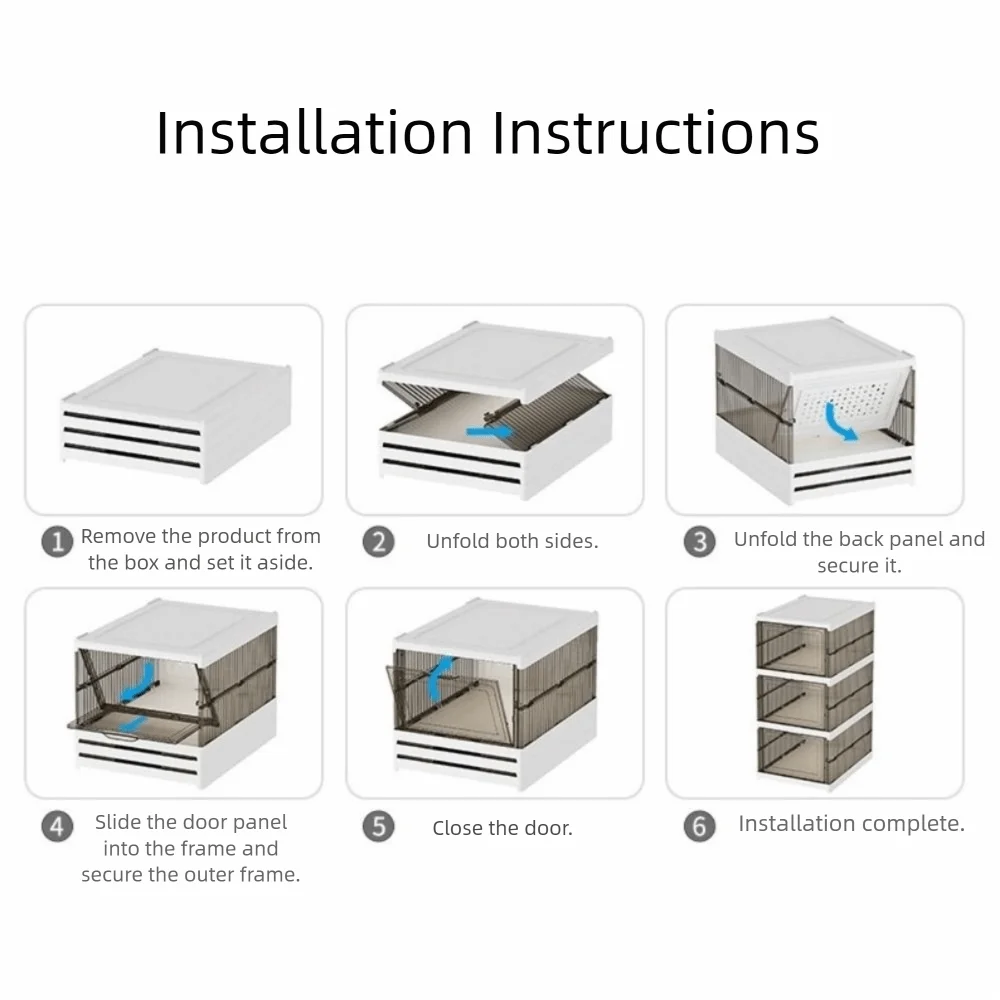 Installation Instructions

1 Remove the product from the box and set it aside.

2 Unfold both sides.

3 Unfold the back panel and secure it.

4 Slide the door panel into the frame and secure the outer frame.

5 Close the door.

6 Installation complete.