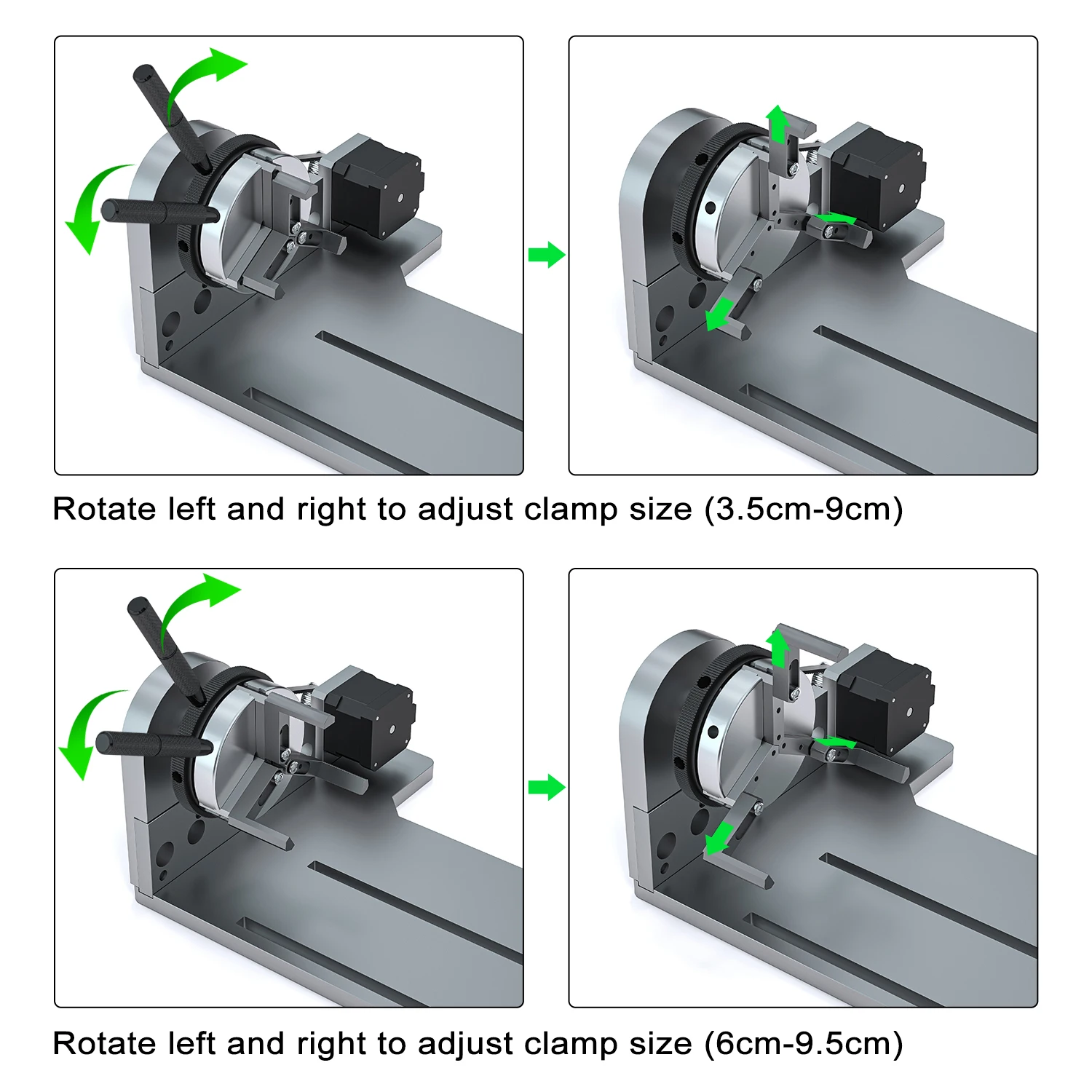 Rotate left and right to adjust clamp size (3.5cm-9cm)

Rotate left and right to adjust clamp size (6cm-9.5cm)