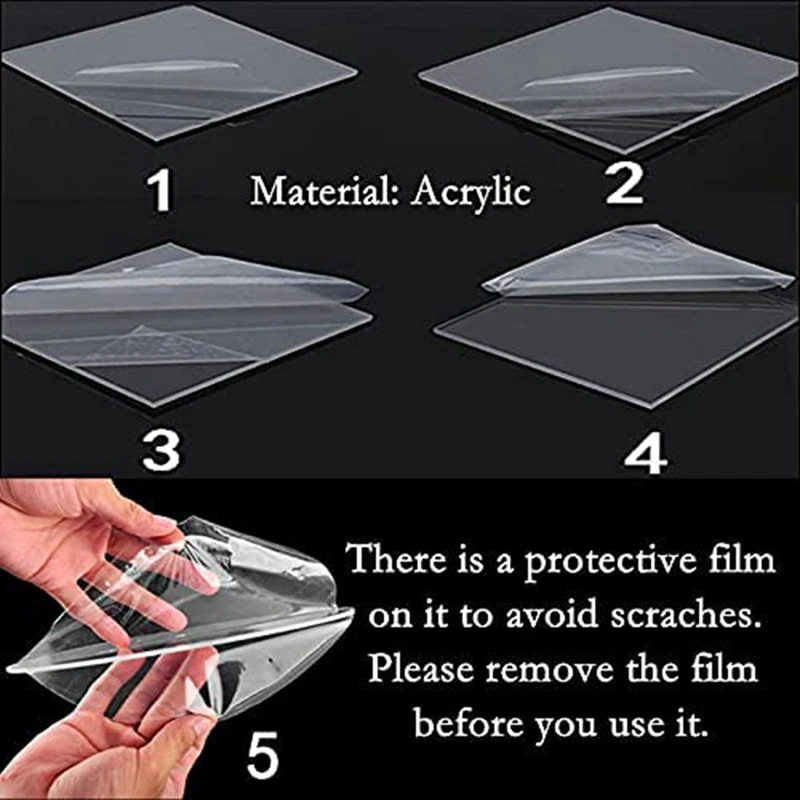 1

Material: Acrylic

2

3

4

There is a protective film on it to avoid scraches. Please remove the film before you use it.

5