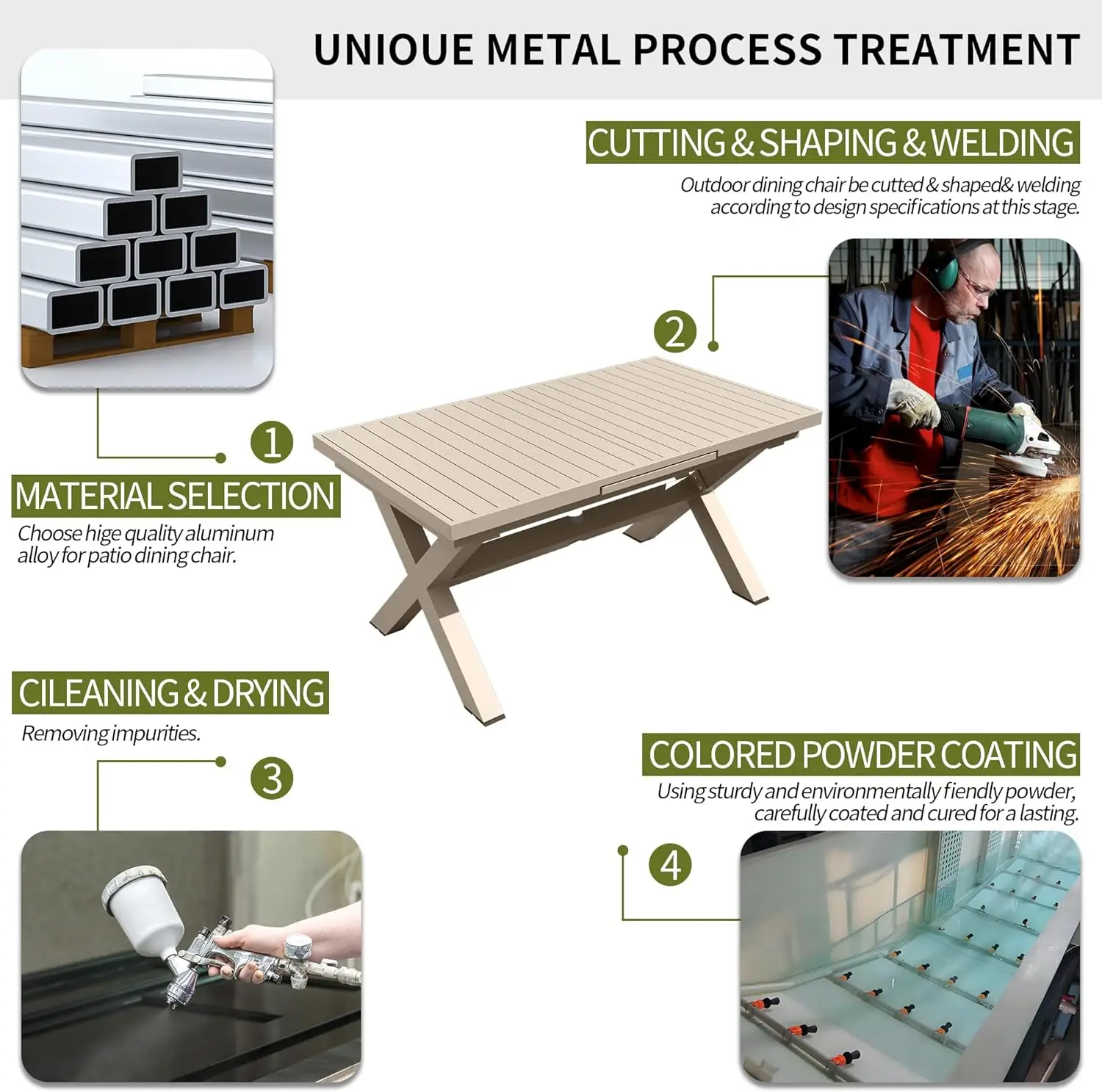 UNIOUE METAL PROCESS TREATMENT

CUTTING & SHAPING & WELDING

Outdoor dining chair be cutted & shaped& welding according to design specifications at this stage.

2

1

MATERIAL SELECTION

Choose hige quality aluminum alloy for patio dining chair.

CILEANING & DRYING

Removing impurities.

3

COLORED POWDER COATING

Using sturdy and environmentally fiendly powder, carefully coated and cured for a lasting.

4