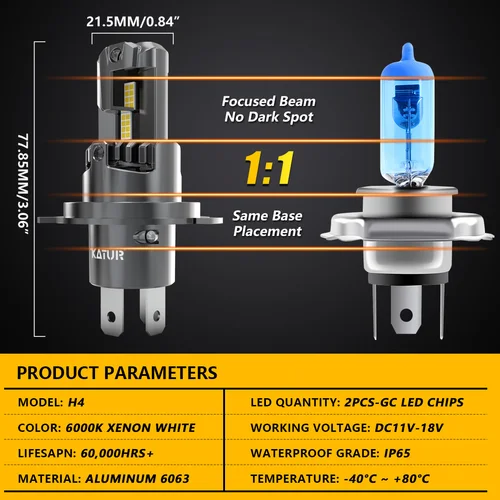 21.5MM/0.84"

77.85MM/3.06"

Focused Beam
No Dark Spot

1:1

Same Base
Placement

KATUR

PRODUCT PARAMETERS

| MODEL: H4 | LED QUANTITY: 2PCS-GC LED CHIPS |
|---|---|
| COLOR: 6000K XENON WHITE | WORKING VOLTAGE: DC11V-18V |
| LIFESAPN: 60,000HRS+ | WATERPROOF GRADE: IP65 |
| MATERIAL: ALUMINUM 6063 | TEMPERATURE: -40°C ~ +80°C |