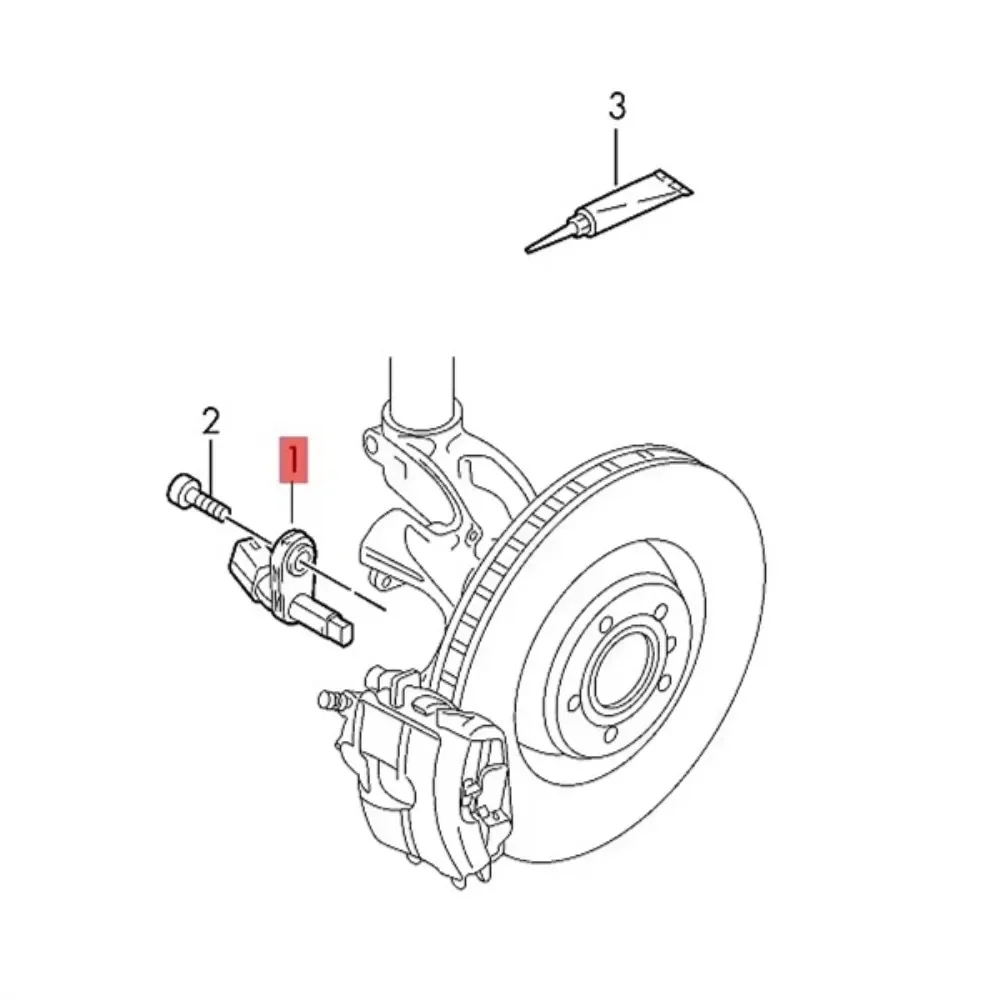 3

2

1