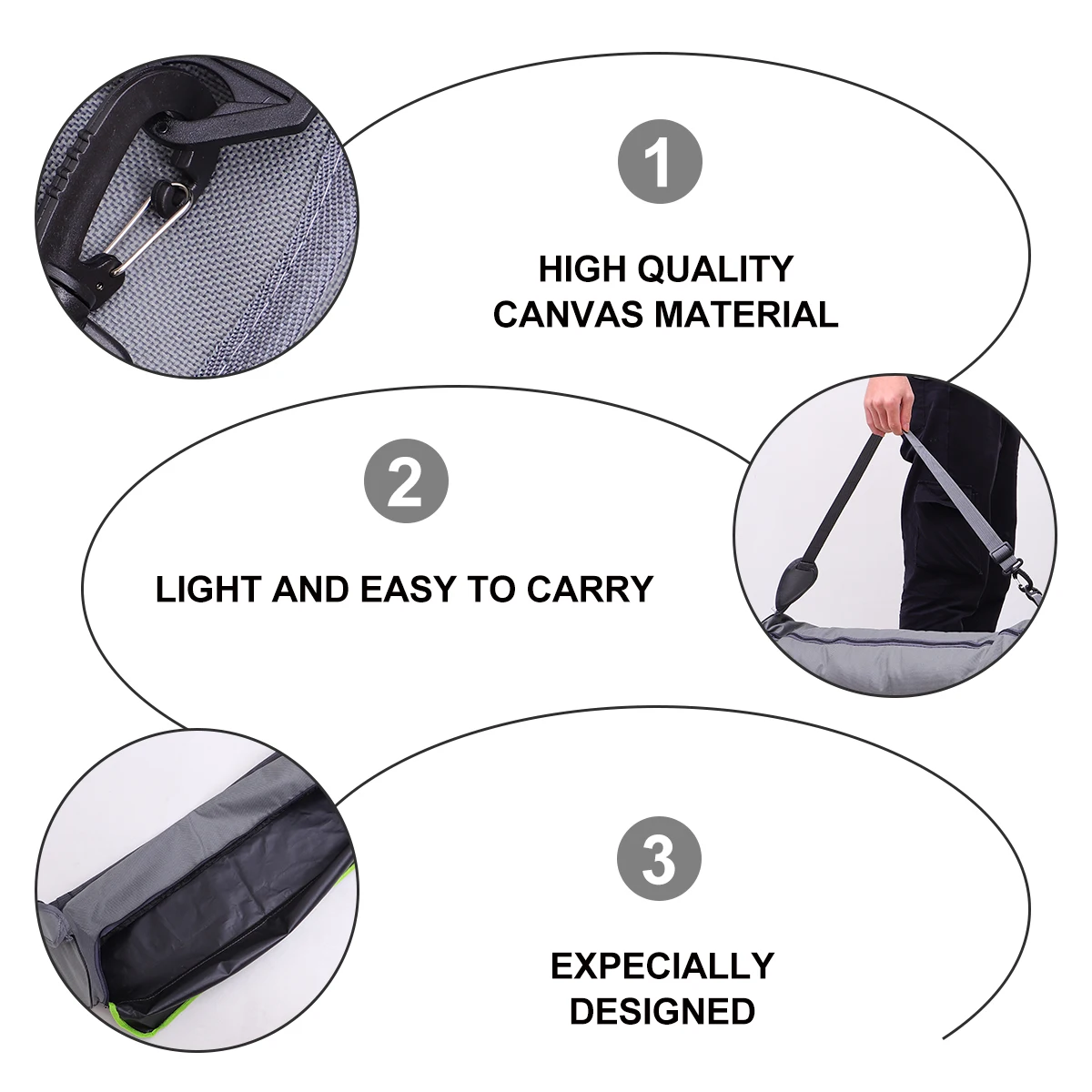 1

HIGH QUALITY CANVAS MATERIAL

2

LIGHT AND EASY TO CARRY

3

EXPECIALLY DESIGNED