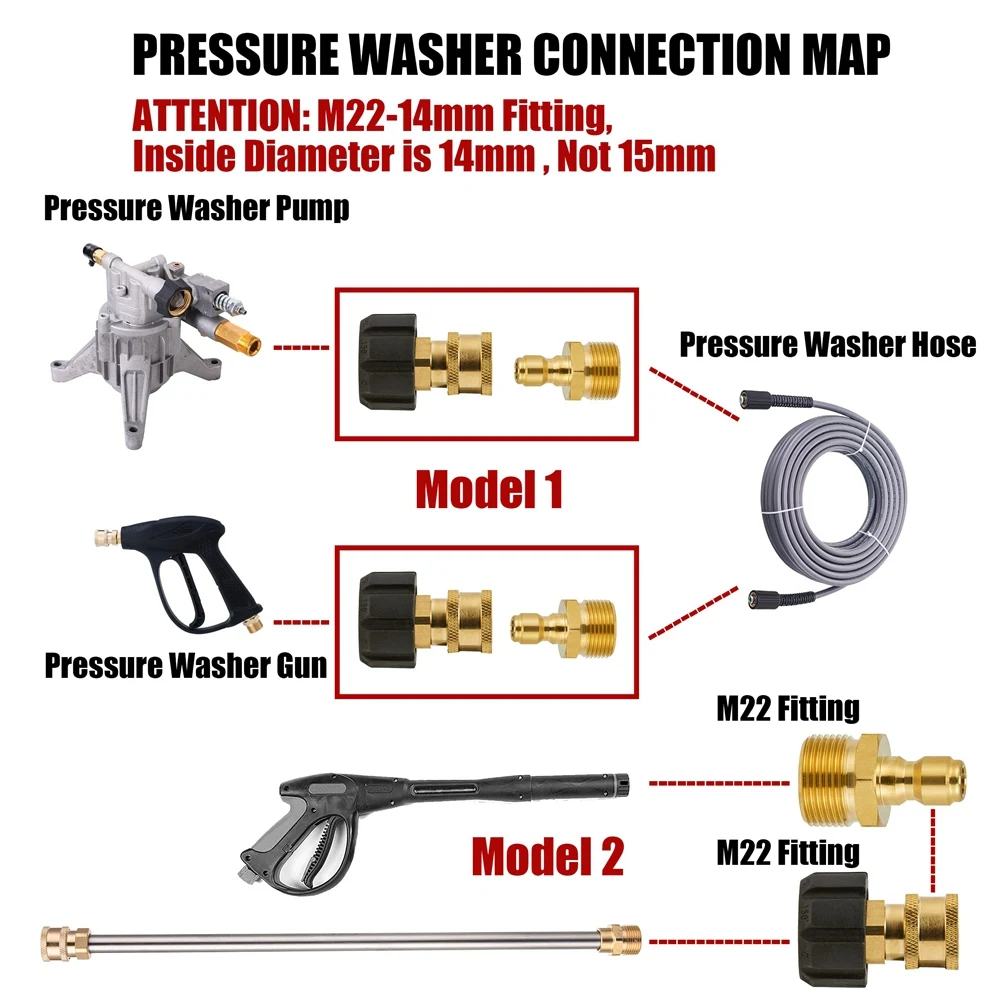 PRESSURE WASHER CONNECTION MAP

ATTENTION: M22-14mm Fitting, Inside Diameter is 14mm , Not 15mm

Pressure Washer Pump

Pressure Washer Hose

Model 1

Pressure Washer Gun

M22 Fitting

Model 2

M22 Fitting