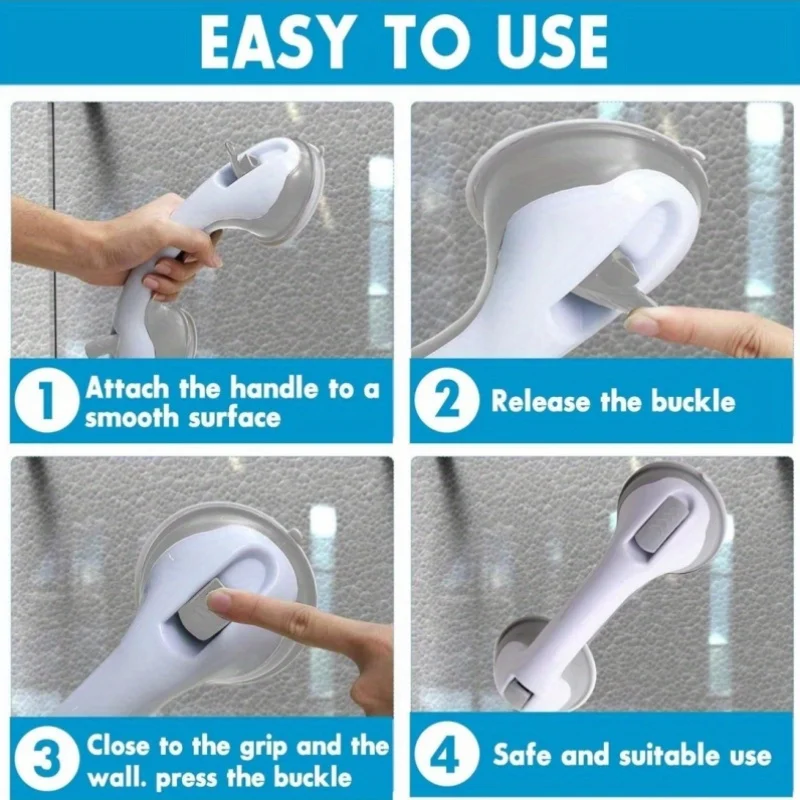 EASY TO USE

1 Attach the handle to a smooth surface

2 Release the buckle

3 Close to the grip and the wall. press the buckle

4 Safe and suitable use