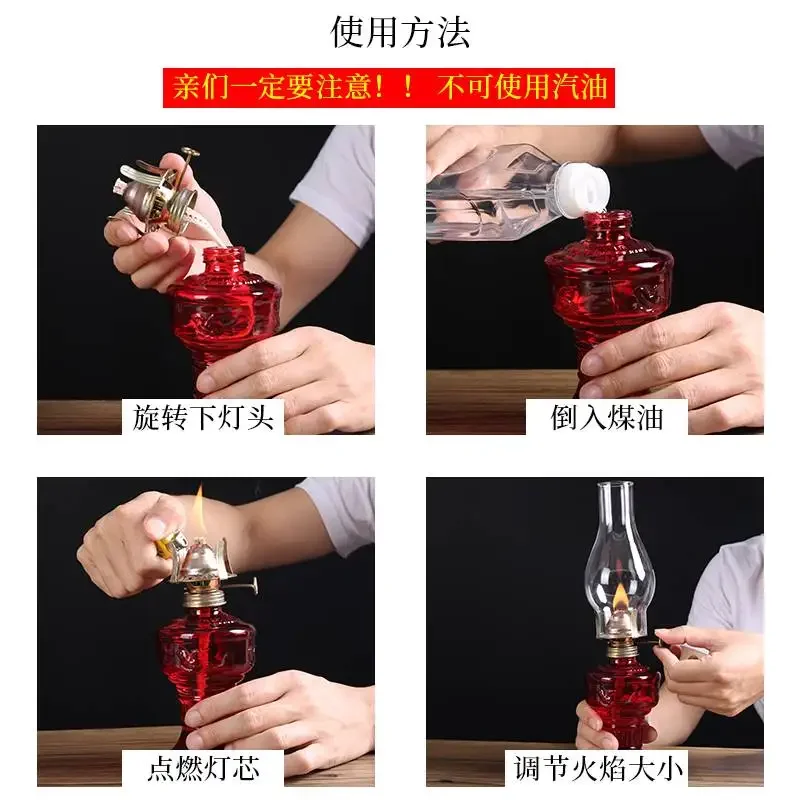 使用方法

亲们一定要注意！！ 不可使用汽油

旋转下灯头

倒入煤油

点燃灯芯

调节火焰大小