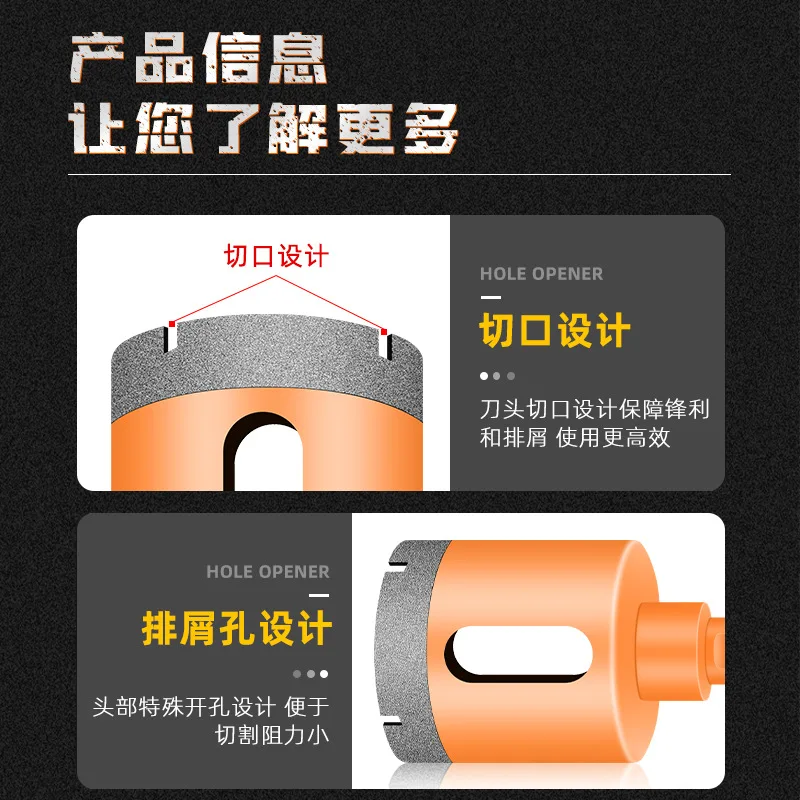 产品信息
让您了解更多

切口设计

HOLE OPENER

切口设计

刀头切口设计保障锋利和排屑 使用更高效

HOLE OPENER

排屑孔设计

头部特殊开孔设计 便于切割阻力小