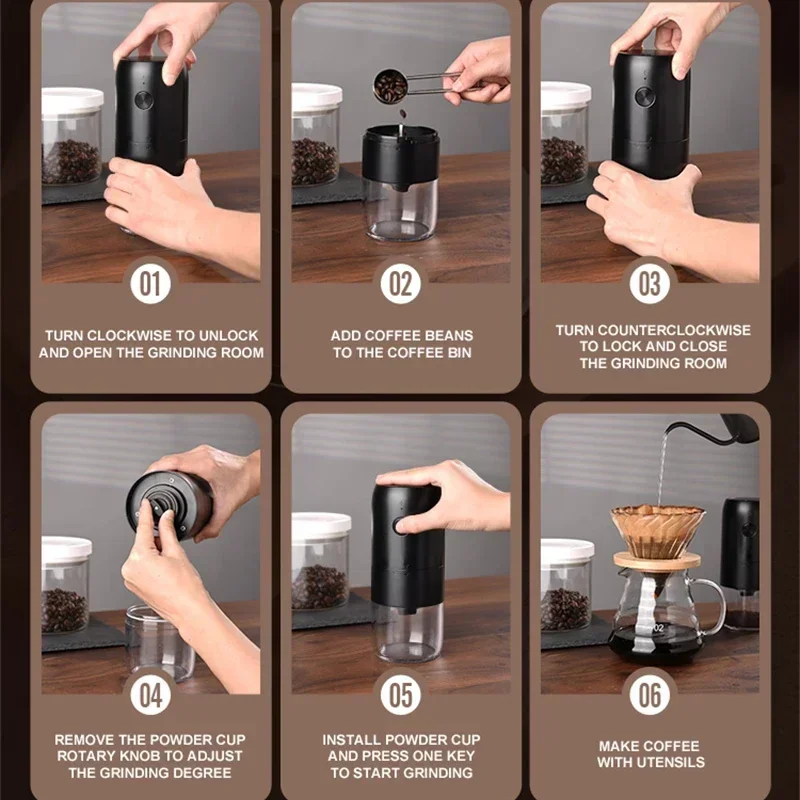 01

TURN CLOCKWISE TO UNLOCK AND OPEN THE GRINDING ROOM

02

ADD COFFEE BEANS TO THE COFFEE BIN

03

TURN COUNTERCLOCKWISE TO LOCK AND CLOSE THE GRINDING ROOM

04

REMOVE THE POWDER CUP ROTARY KNOB TO ADJUST THE GRINDING DEGREE

05

INSTALL POWDER CUP AND PRESS ONE KEY TO START GRINDING

06

MAKE COFFEE WITH UTENSILS