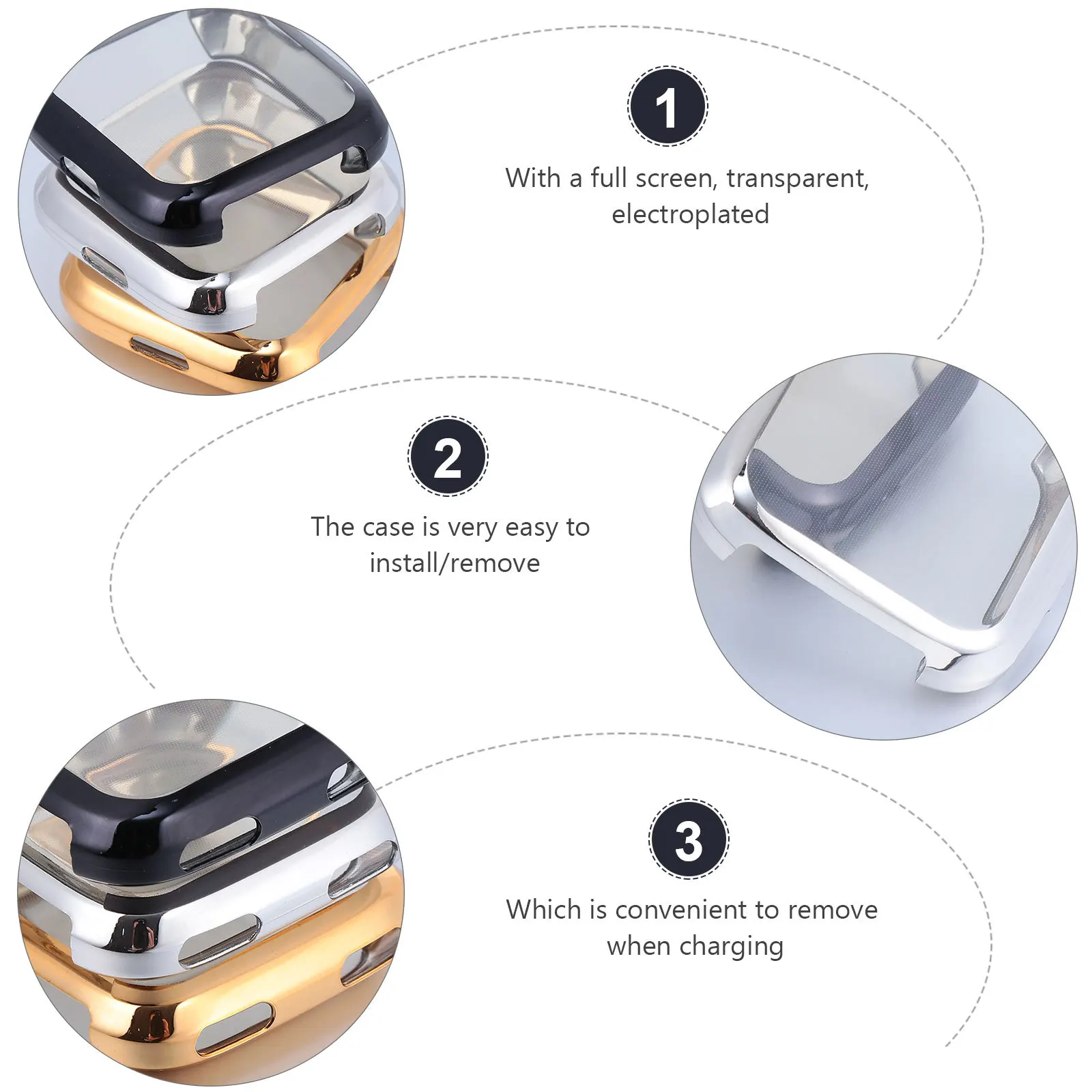 1

With a full screen, transparent, electroplated

2

The case is very easy to install/remove

3

Which is convenient to remove when charging