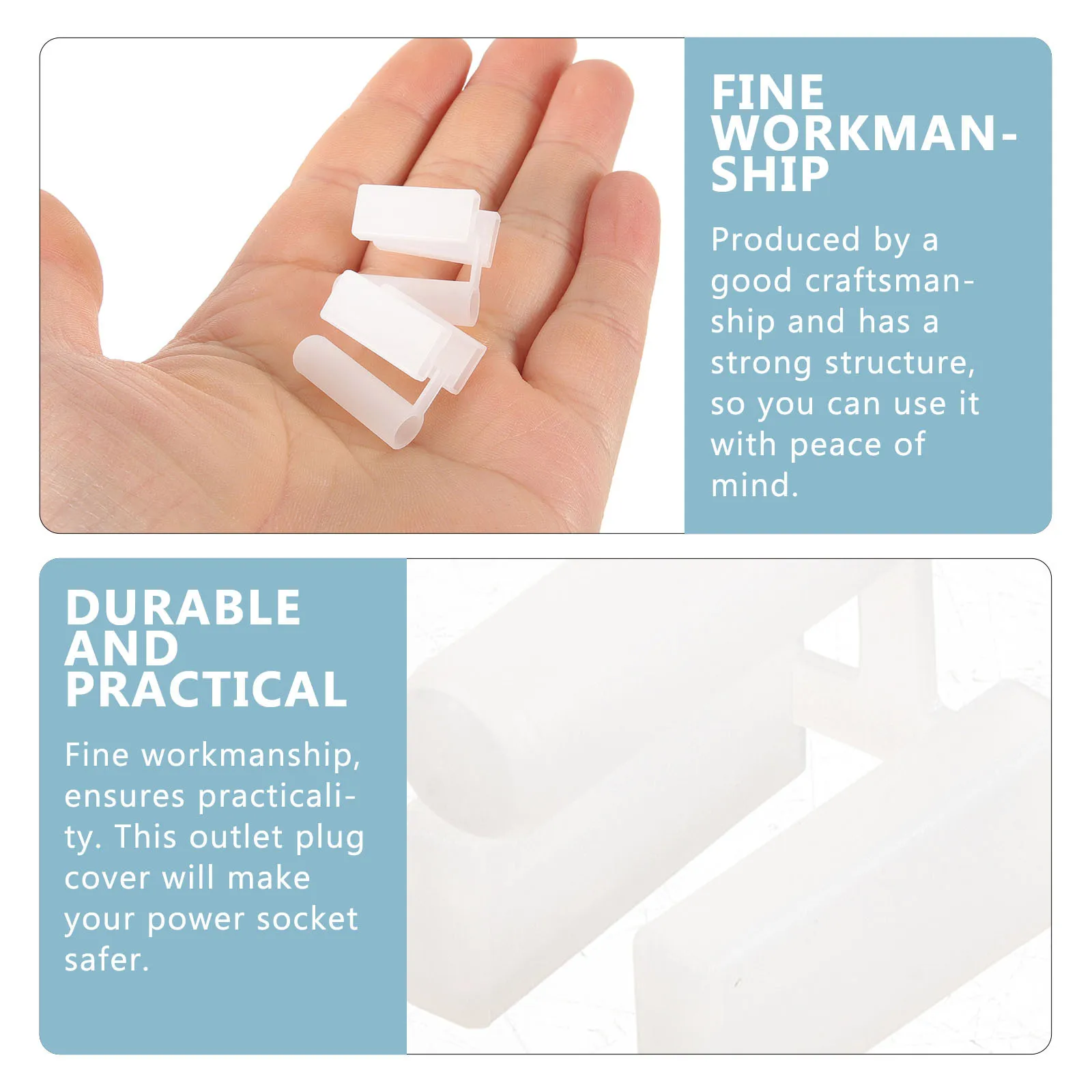 FINE WORKMANSHIP

Produced by a good craftsmanship and has a strong structure, so you can use it with peace of mind.

DURABLE AND PRACTICAL

Fine workmanship, ensures practicality. This outlet plug cover will make your power socket safer.