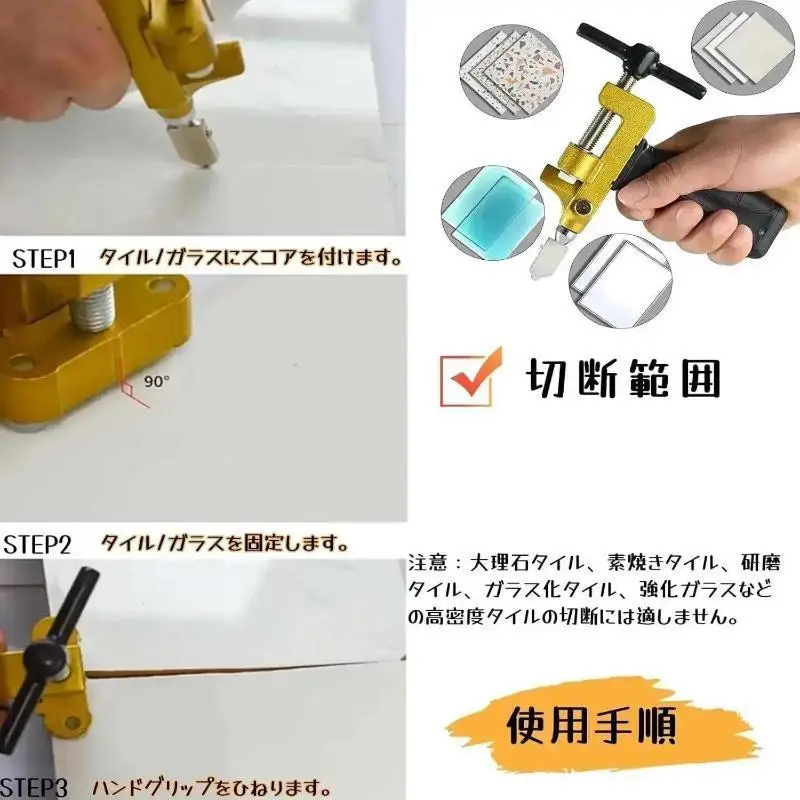 STEP1 タイル/ガラスにスコアを付けます。

90°

STEP2 タイル/ガラスを固定します。

STEP3 ハンドグリップをひねります。

切断範囲

注意：大理石タイル、素焼きタイル、研磨タイル、ガラス化タイル、強化ガラスなどの高密度タイルの切断には適しません。

使用手順