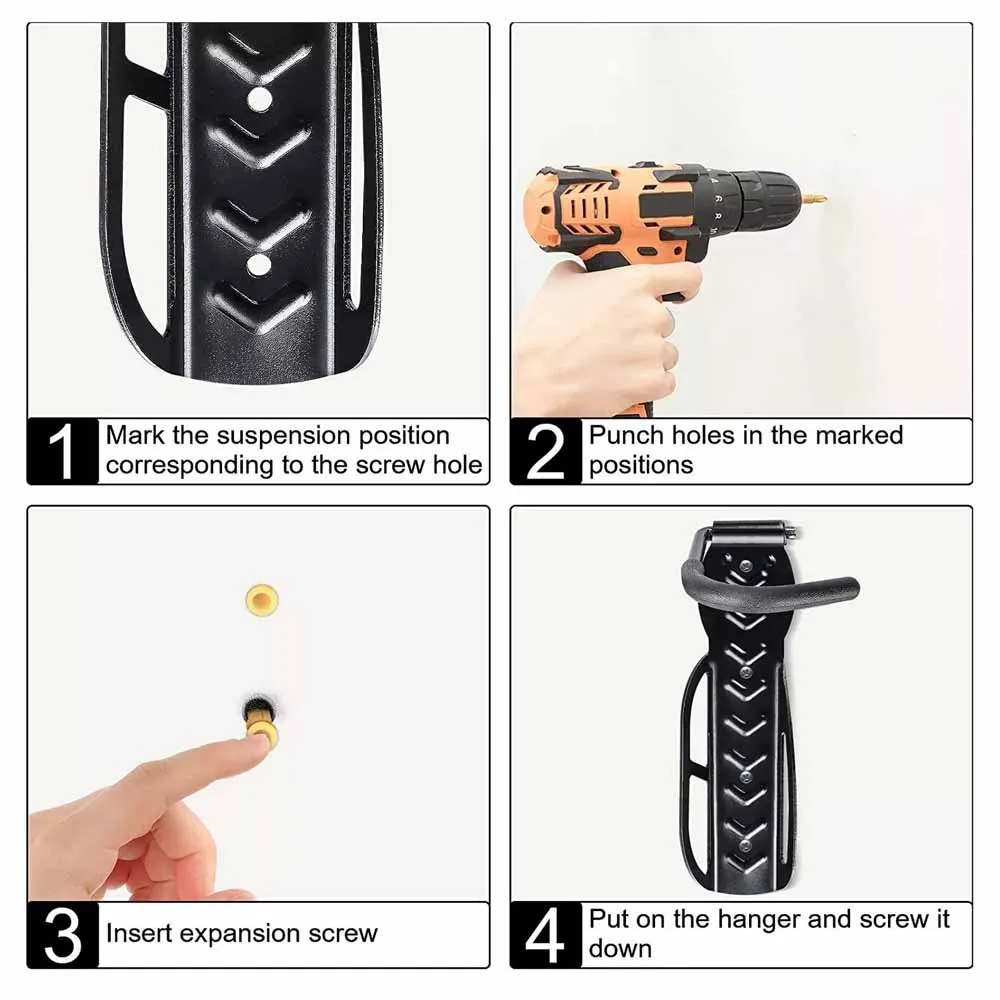 1 Mark the suspension position corresponding to the screw hole

2 Punch holes in the marked positions

3 Insert expansion screw

4 Put on the hanger and screw it down