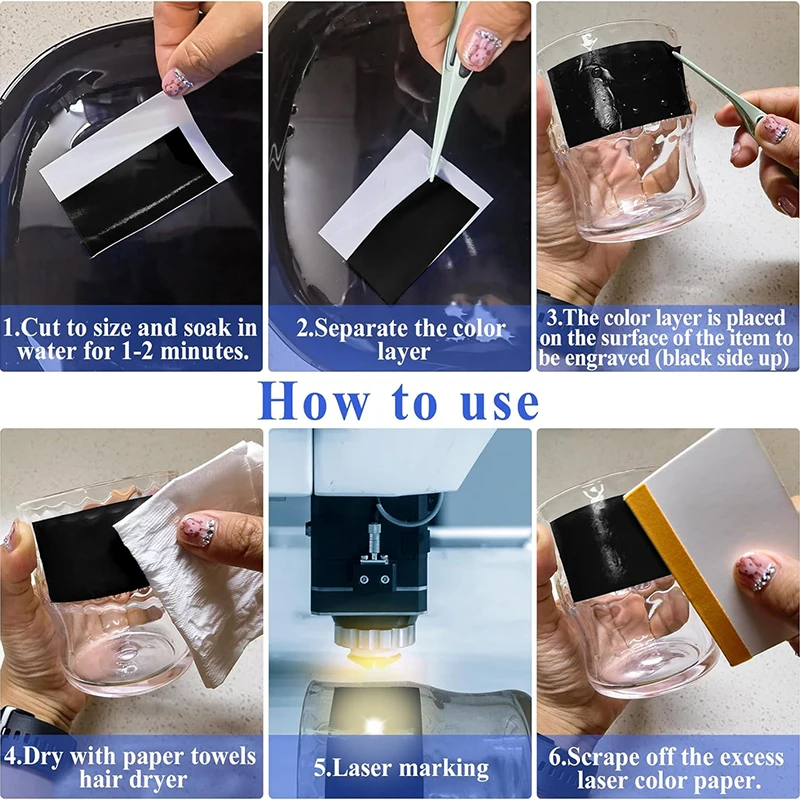 1.Cut to size and soak in water for 1-2 minutes.

2.Separate the color layer

3.The color layer is placed on the surface of the item to be engraved (black side up)

How to use

4.Dry with paper towels hair dryer

5.Laser marking

6.Scrape off the excess laser color paper.