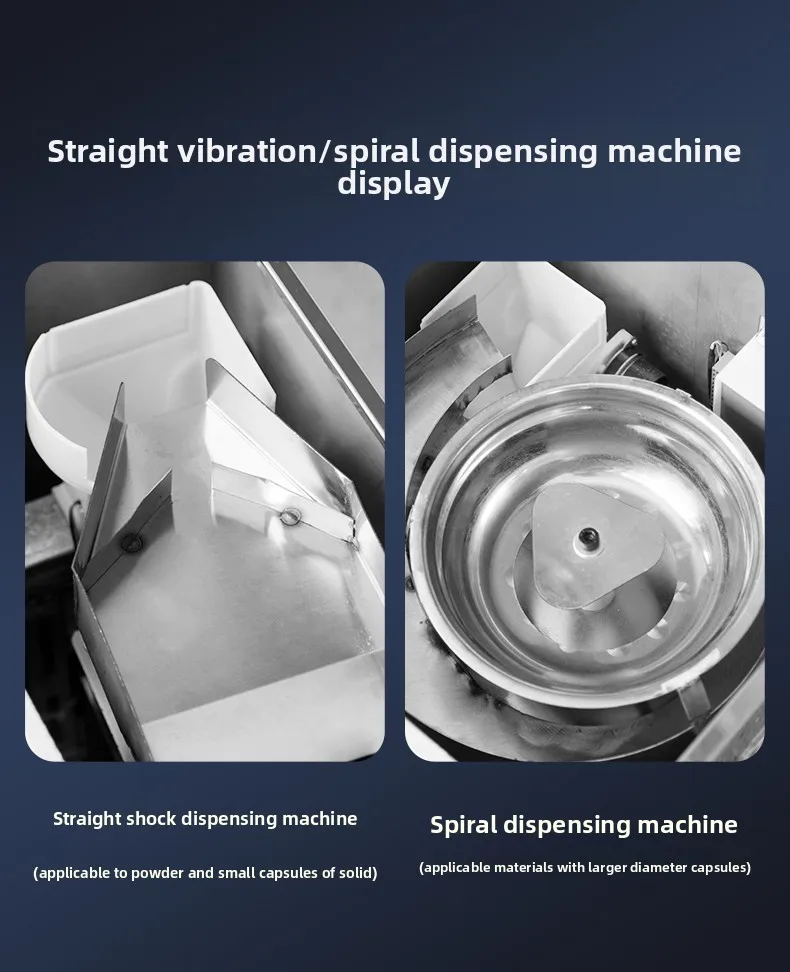 Straight vibration/spiral dispensing machine display

Straight shock dispensing machine

(applicable to powder and small capsules of solid)

Spiral dispensing machine

(applicable materials with larger diameter capsules)