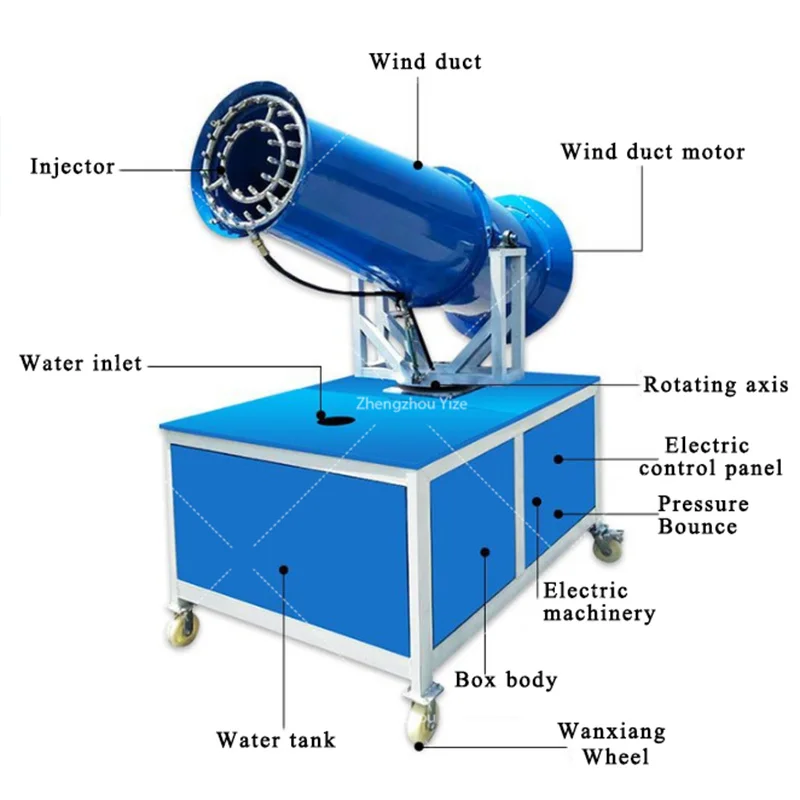 Wind duct

Injector

Wind duct motor

Water inlet

Rotating axis

Zhengzhou Yize

Electric control panel

Pressure Bounce

Electric machinery

Box body

Water tank

Wanxiang Wheel