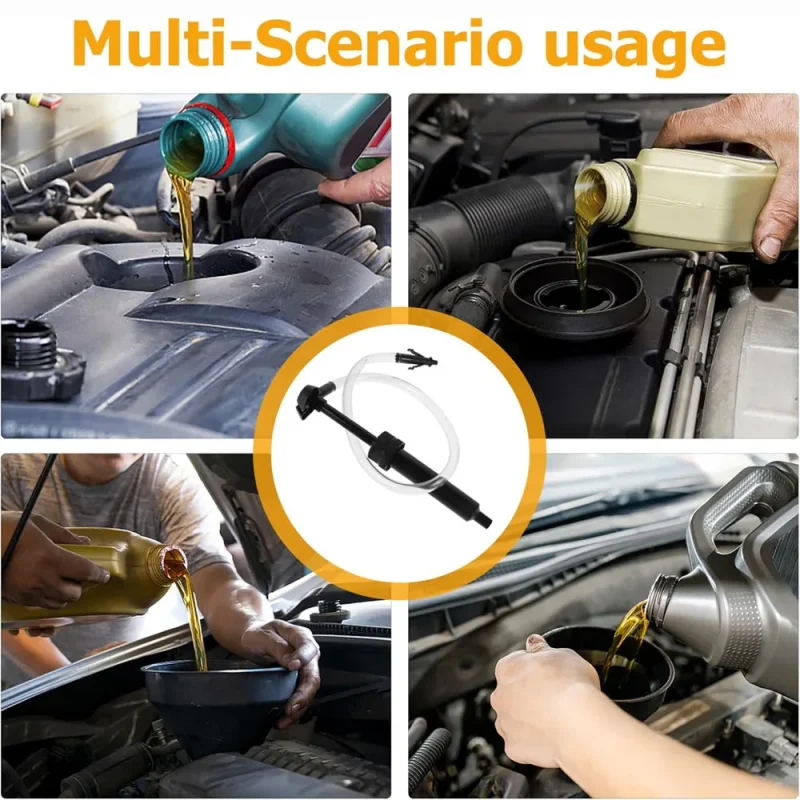 Multi-Scenario usage