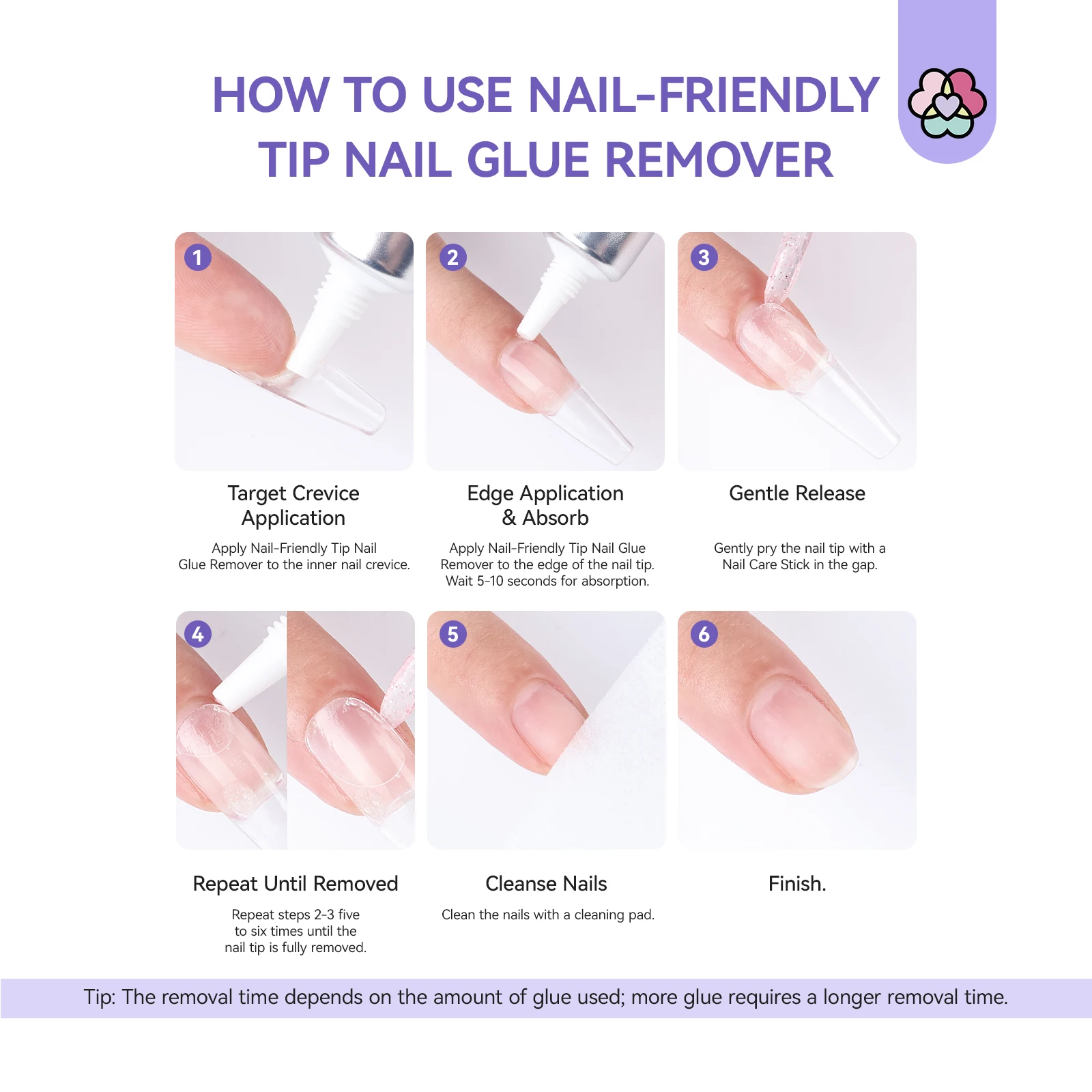 HOW TO USE NAIL-FRIENDLY TIP NAIL GLUE REMOVER

1

Target Crevice Application

Apply Nail-Friendly Tip Nail Glue Remover to the inner nail crevice.

2

Edge Application & Absorb

Apply Nail-Friendly Tip Nail Glue Remover to the edge of the nail tip. Wait 5-10 seconds for absorption.

3

Gentle Release

Gently pry the nail tip with a Nail Care Stick in the gap.

4

Repeat Until Removed

Repeat steps 2-3 five to six times until the nail tip is fully removed.

5

Cleanse Nails

Clean the nails with a cleaning pad.

6

Finish.

Tip: The removal time depends on the amount of glue used; more glue requires a longer removal time.