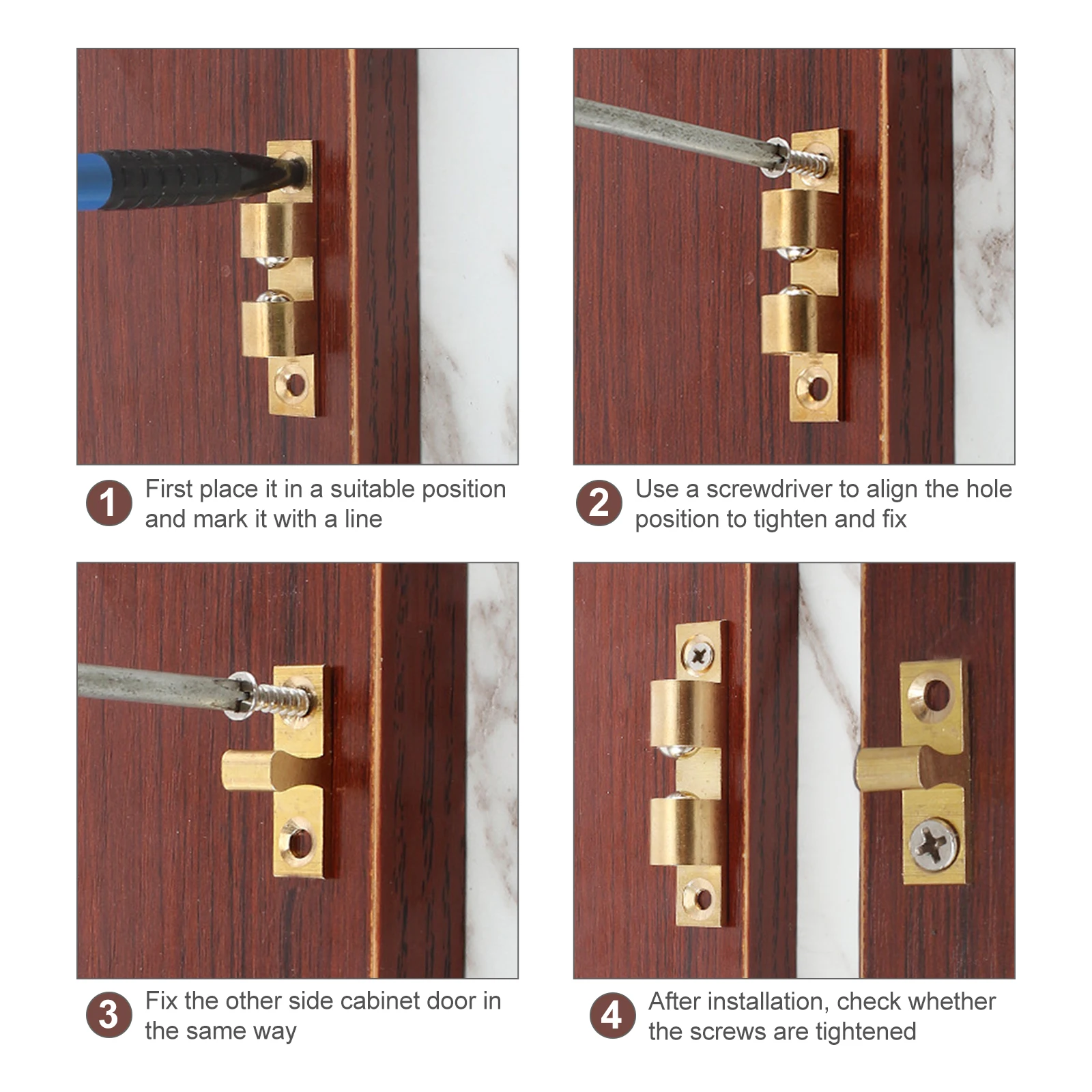 1 First place it in a suitable position and mark it with a line

2 Use a screwdriver to align the hole position to tighten and fix

3 Fix the other side cabinet door in the same way

4 After installation, check whether the screws are tightened