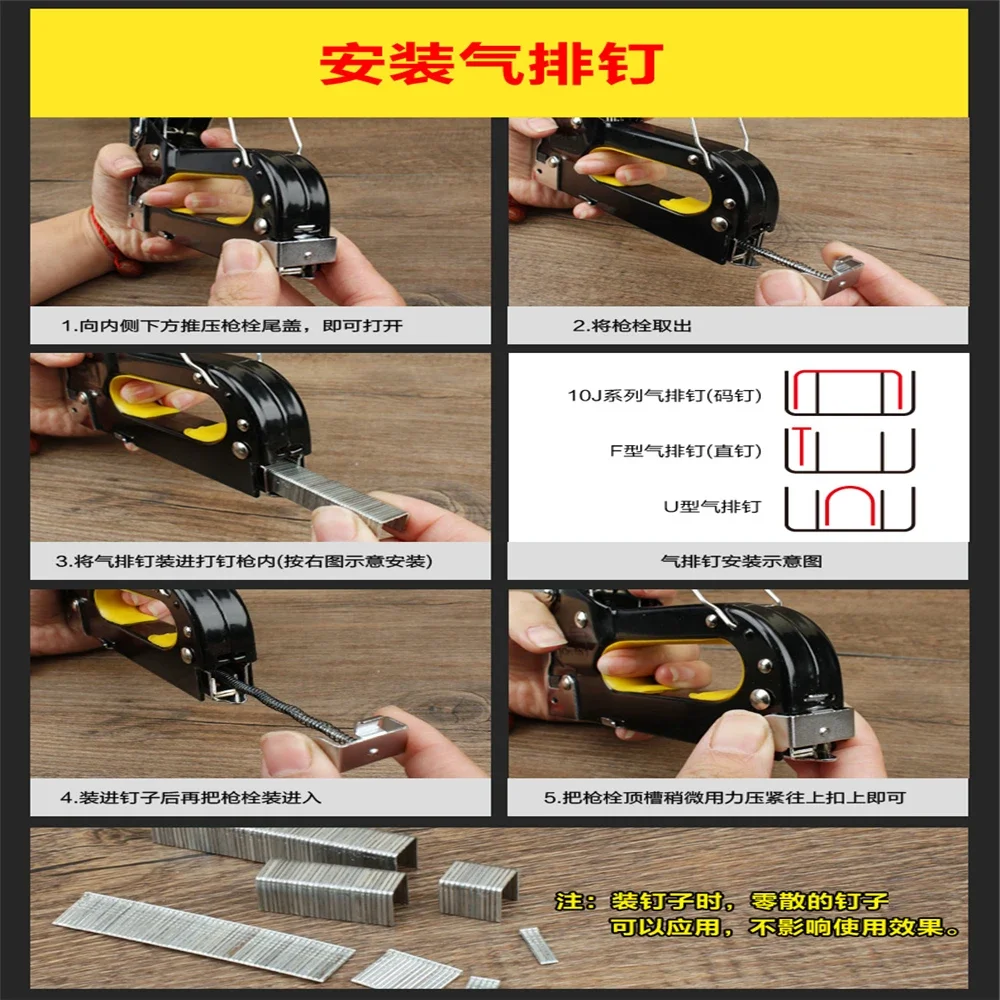 安装气排钉

1.向内侧下方推压枪栓尾盖，即可打开

2.将枪栓取出

3.将气排钉装进打钉枪内(按右图示意安装)

10J系列气排钉(码钉)

F型气排钉(直钉)

U型气排钉

气排钉安装示意图

4.装进钉子后再把枪栓装进入

5.把枪栓顶槽稍微用力压紧往上扣上即可

注：装钉子时，零散的钉子可以应用，不影响使用效果。