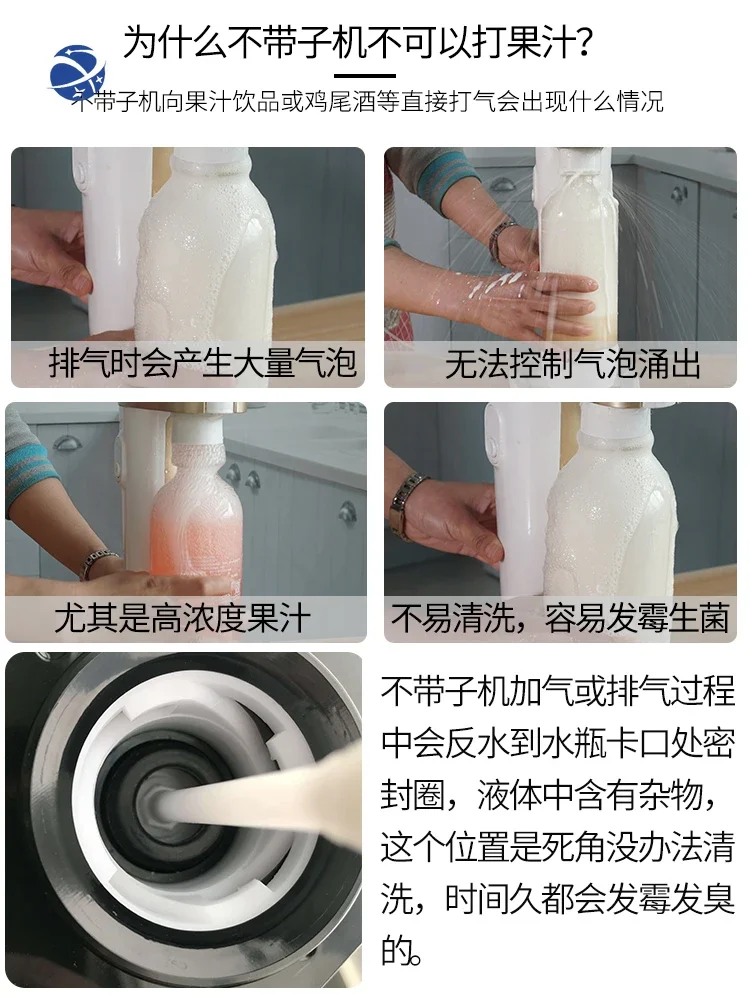 为什么不带子机不可以打果汁?

不带子机向果汁饮品或鸡尾酒等直接打气会出现什么情况

排气时会产生大量气泡

无法控制气泡涌出

尤其是高浓度果汁

不易清洗，容易发霉生菌

不带子机加气或排气过程中会反水到水瓶卡口处密封圈，液体中含有杂物，这个位置是死角没办法清洗，时间久都会发霉发臭的。