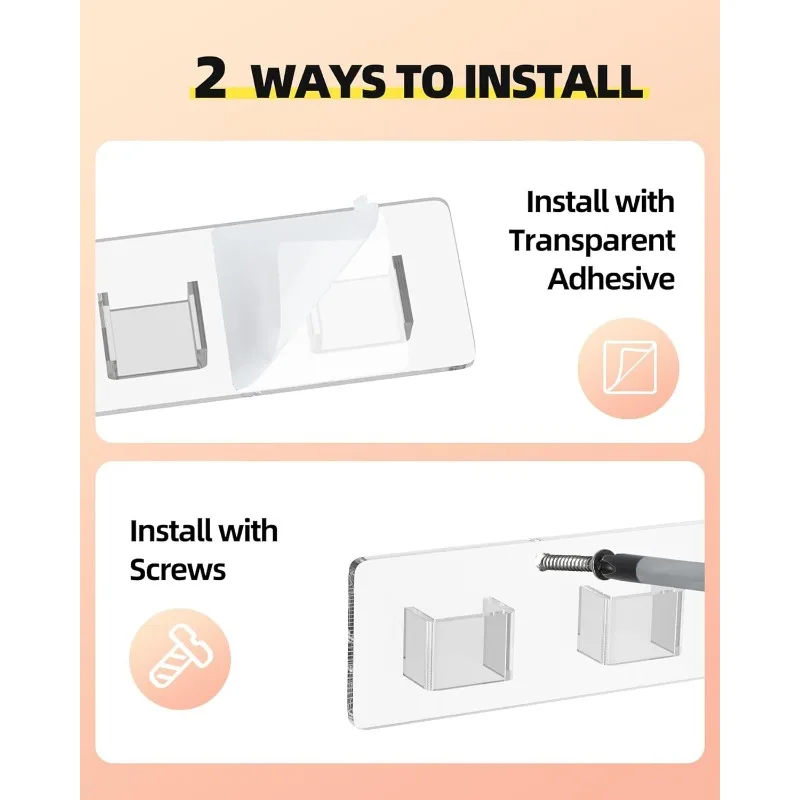 2 WAYS TO INSTALL

Install with Transparent Adhesive

Install with Screws