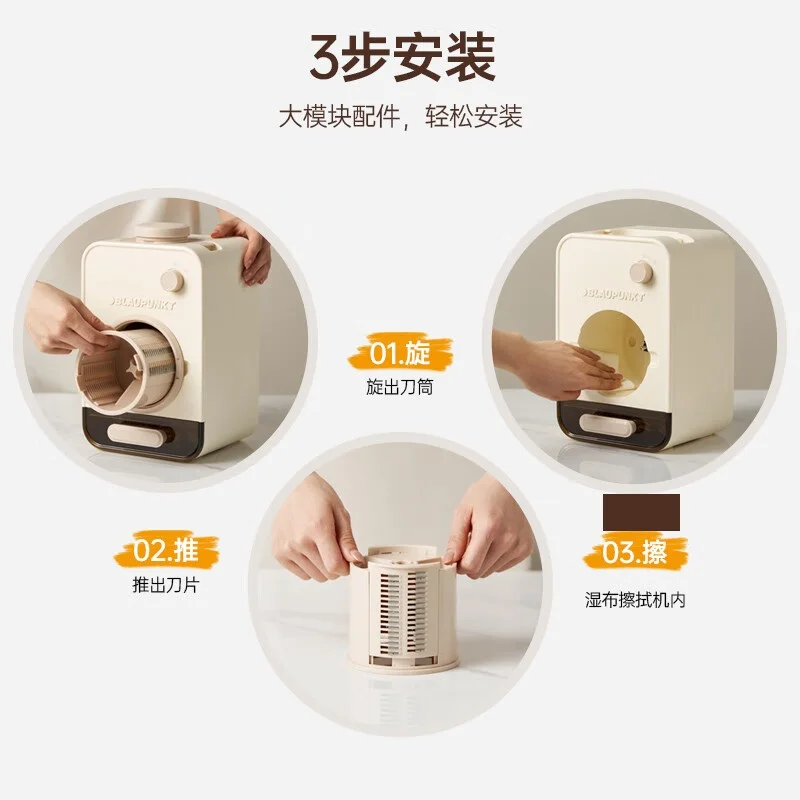 3步安装

大模块配件，轻松安装

BLAUPUNKT

01.旋
旋出刀筒

BLAUPUNKT

02.推
推出刀片

03.擦
湿布擦拭机内