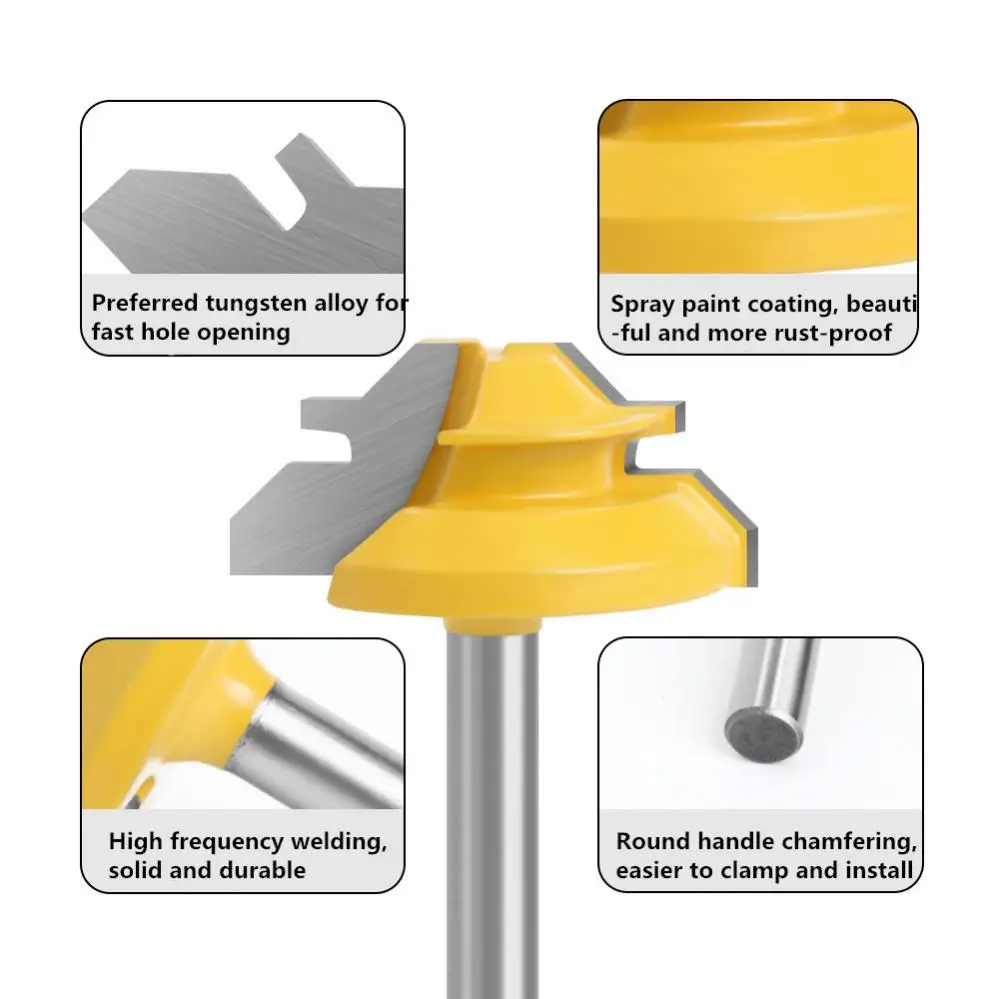 Preferred tungsten alloy for fast hole opening

Spray paint coating, beauti -ful and more rust-proof

High frequency welding, solid and durable

Round handle chamfering, easier to clamp and install