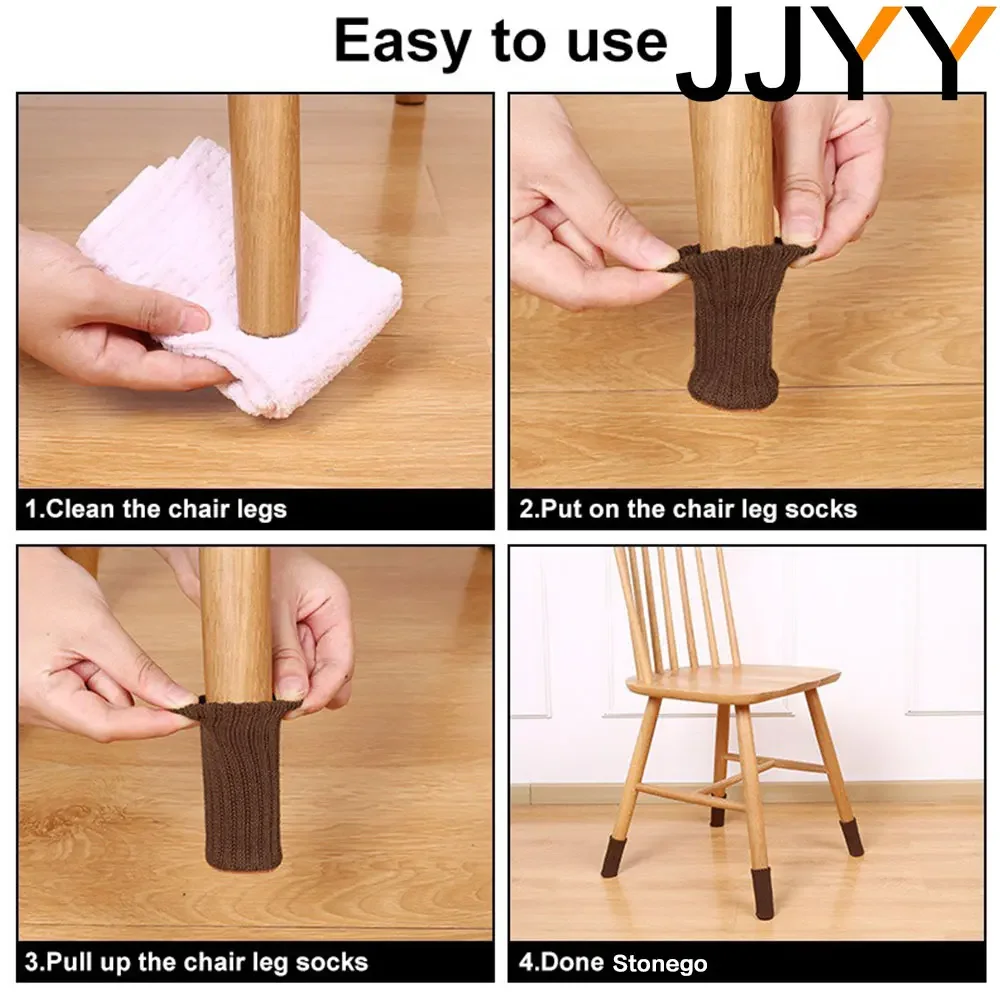 Easy to use JJYY

1.Clean the chair legs

2.Put on the chair leg socks

3.Pull up the chair leg socks

4.Done Stonego