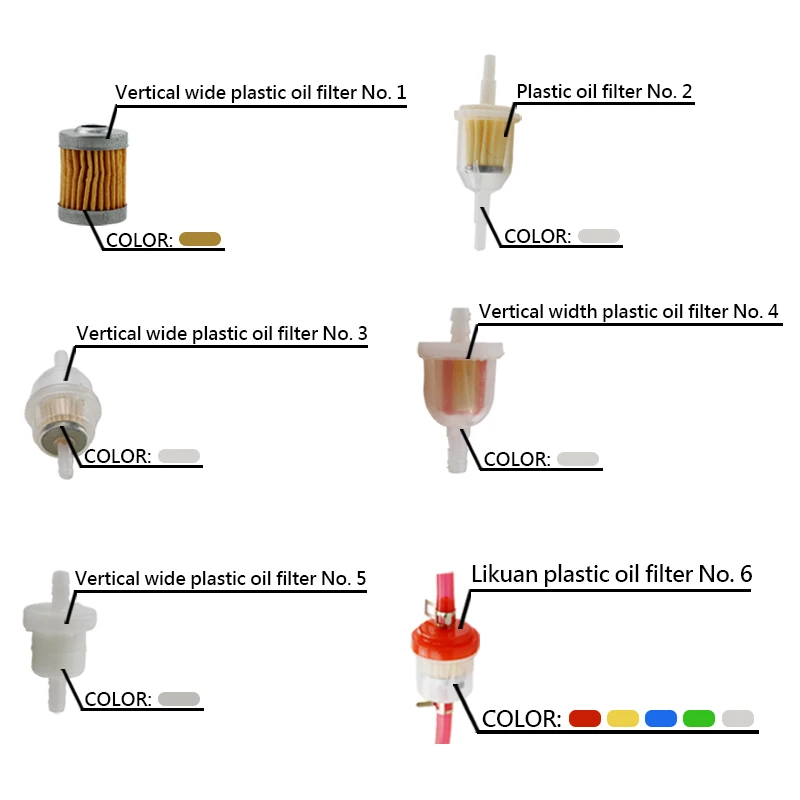 Vertical wide plastic oil filter No. 1

COLOR:

Plastic oil filter No. 2

COLOR:

Vertical wide plastic oil filter No. 3

COLOR:

Vertical width plastic oil filter No. 4

COLOR:

Vertical wide plastic oil filter No. 5

COLOR:

Likuan plastic oil filter No. 6

COLOR: