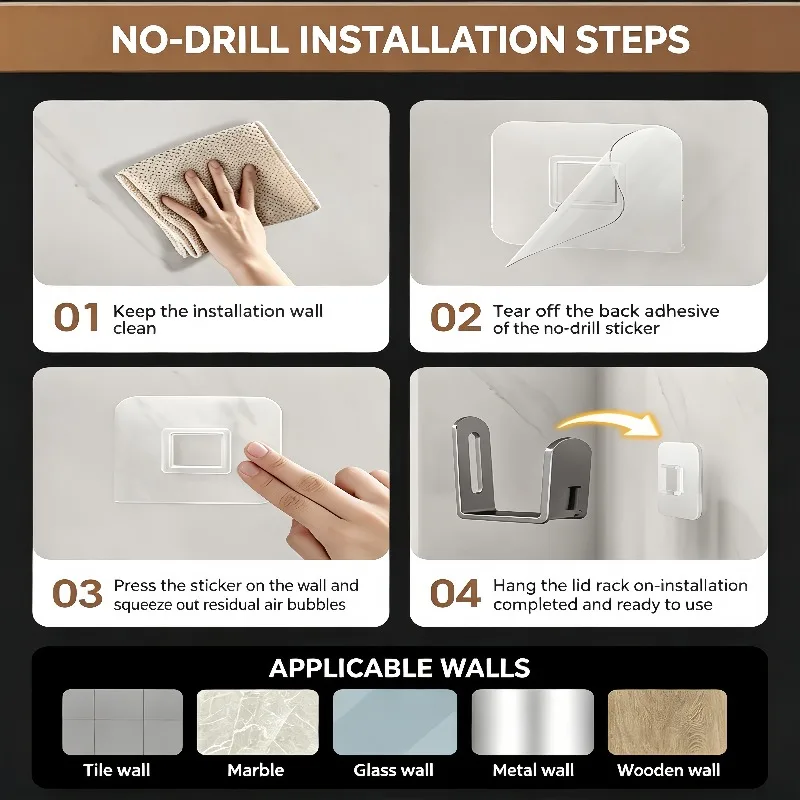 NO-DRILL INSTALLATION STEPS

01 Keep the installation wall clean

02 Tear off the back adhesive of the no-drill sticker

03 Press the sticker on the wall and squeeze out residual air bubbles

04 Hang the lid rack on-installation completed and ready to use

APPLICABLE WALLS

Tile wall

Marble

Glass wall

Metal wall

Wooden wall